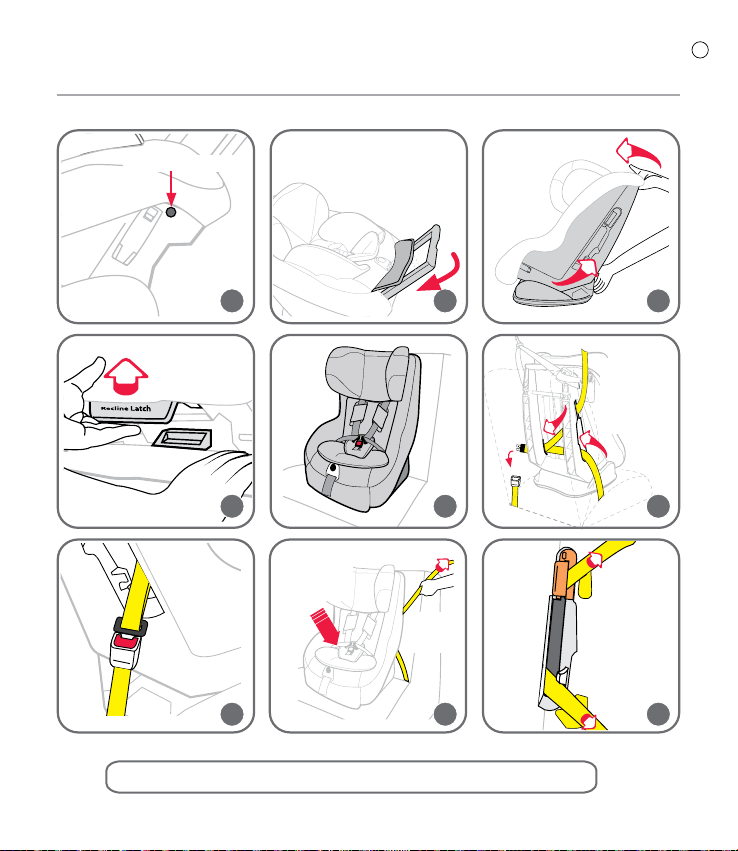 Recline Latch