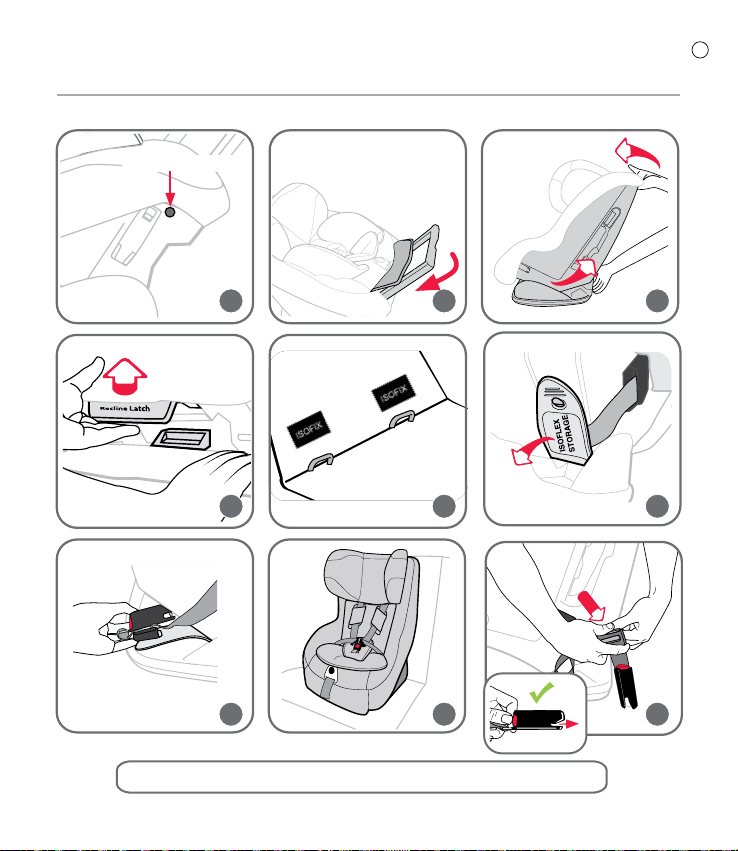 Recline Latch

ISOFIX

ISOFIX

ISOFLEX STORAGE