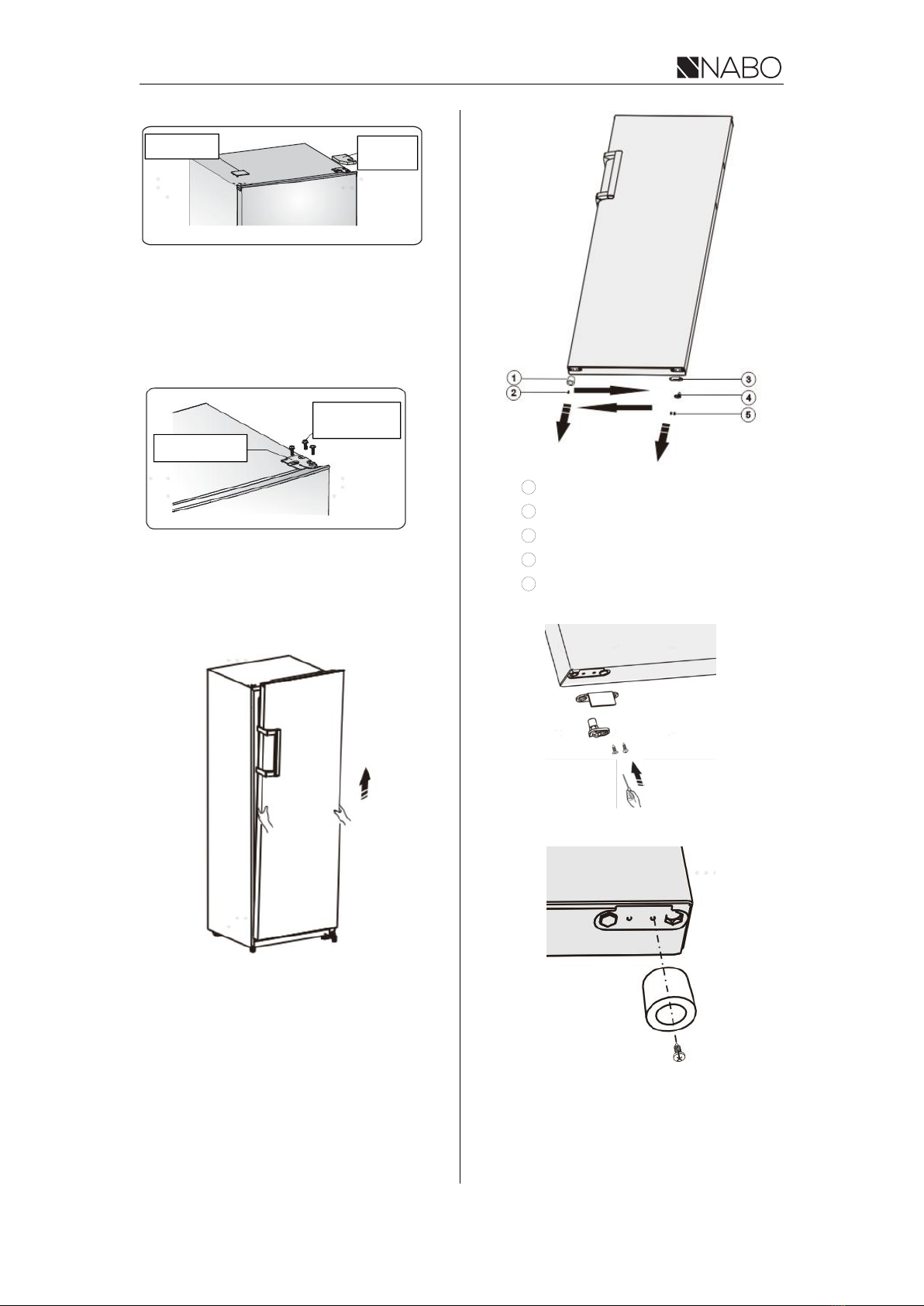 NABO

1
2
3
4
5