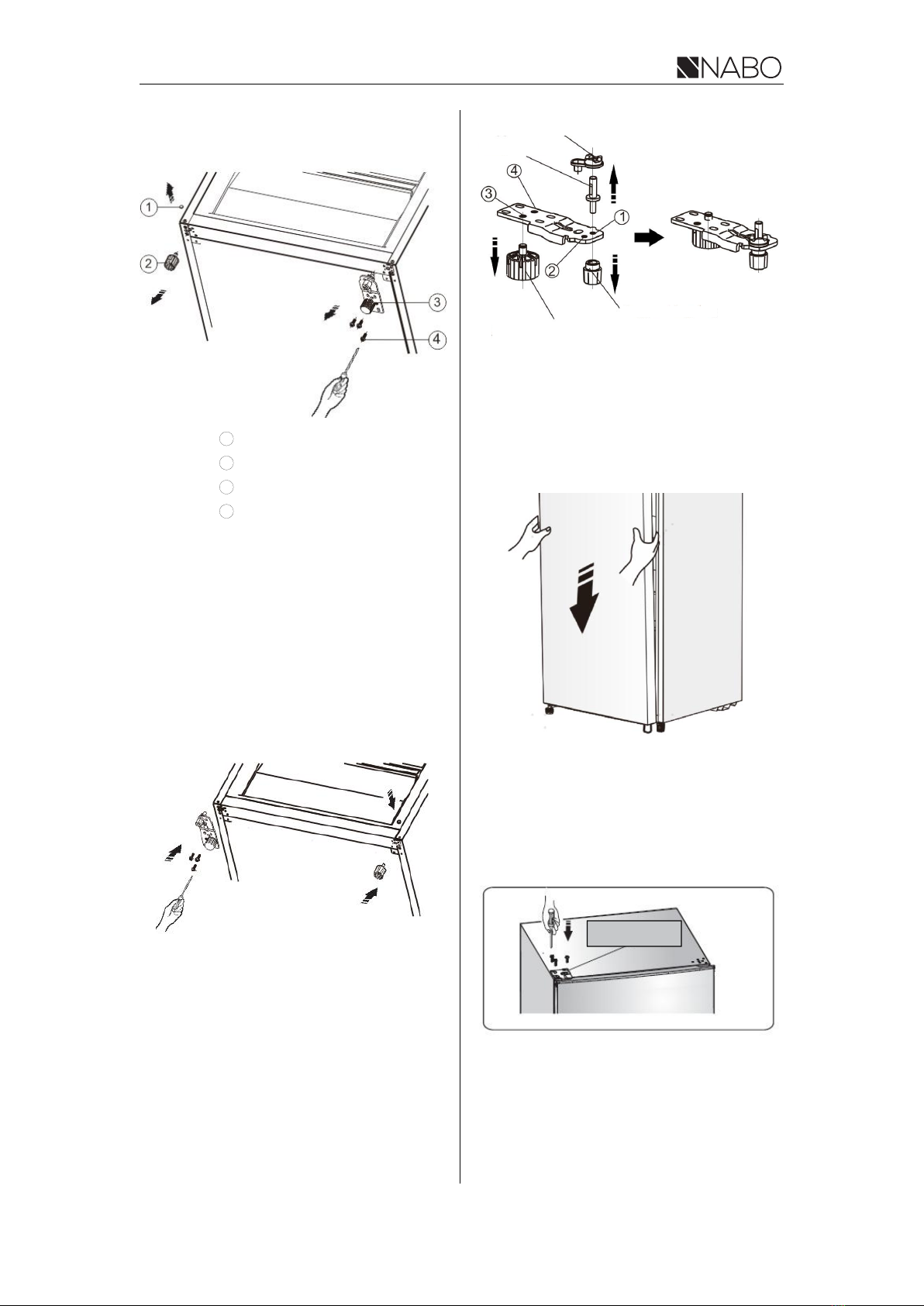 NABO

1
2
3
4

4
3
1
2