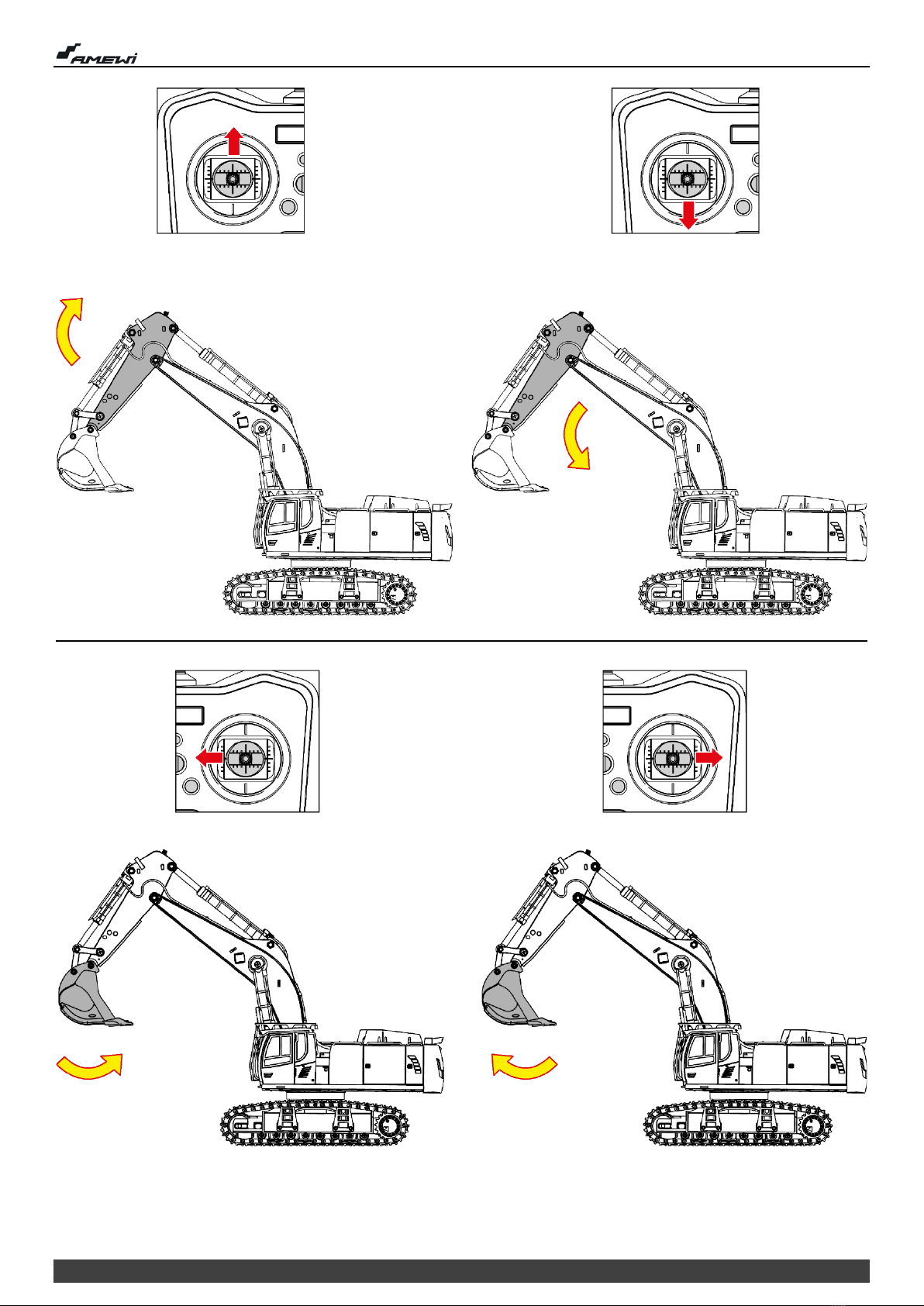 AMEWI