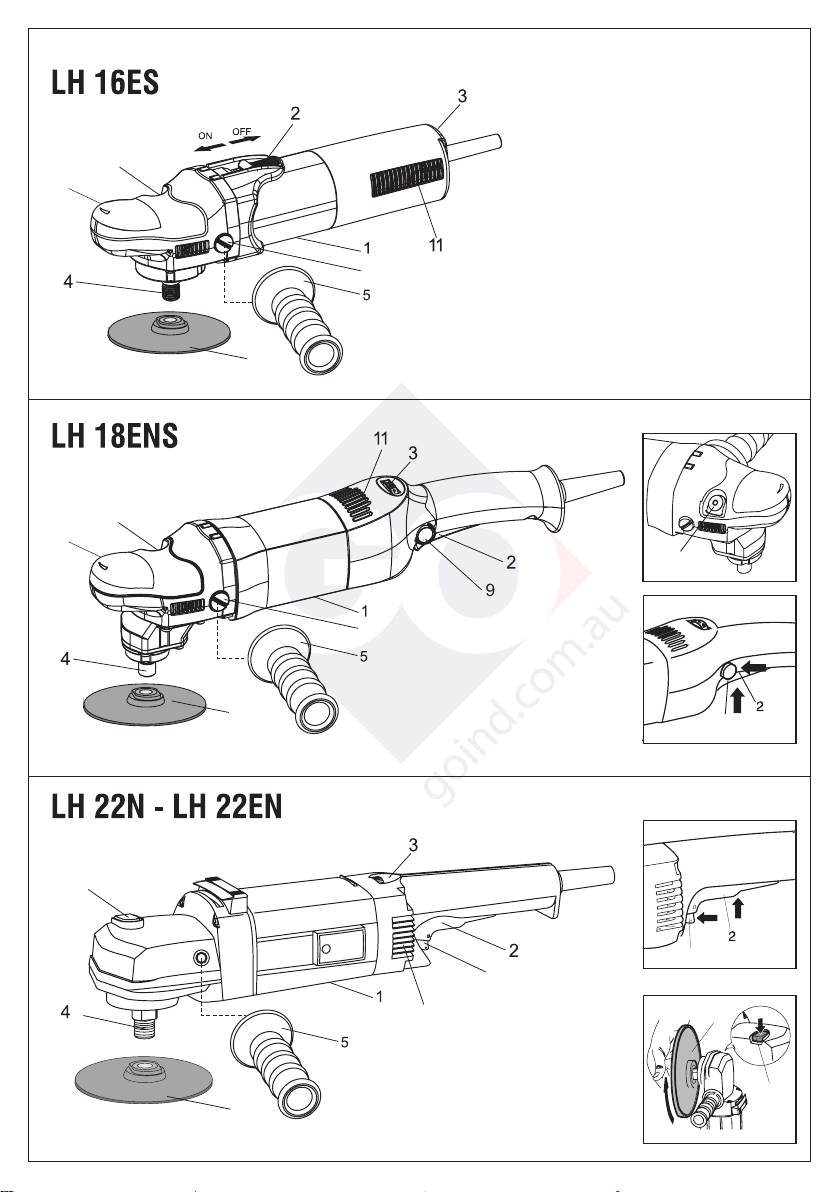 LH 16ES

ON OFF

2

3

11

1

4

5

LH 18ENS

11

3

2

9

1

4

5

2

goind.com.au

LH 22N - LH 22EN

3

2

1

4

5

2