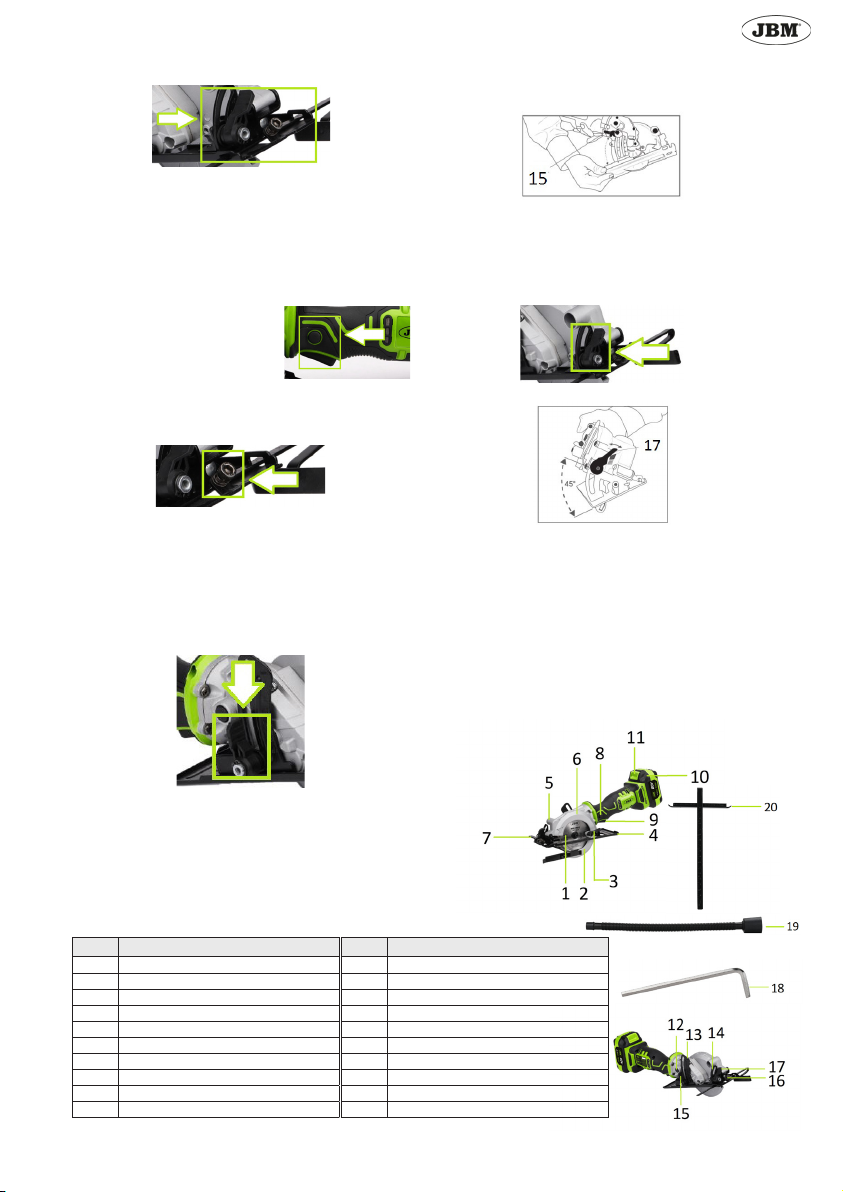 JBM

15

17

45°

11
6
8
10
5
20
9
7
4
1
2
3

19

18

12
13
14
17
16
15