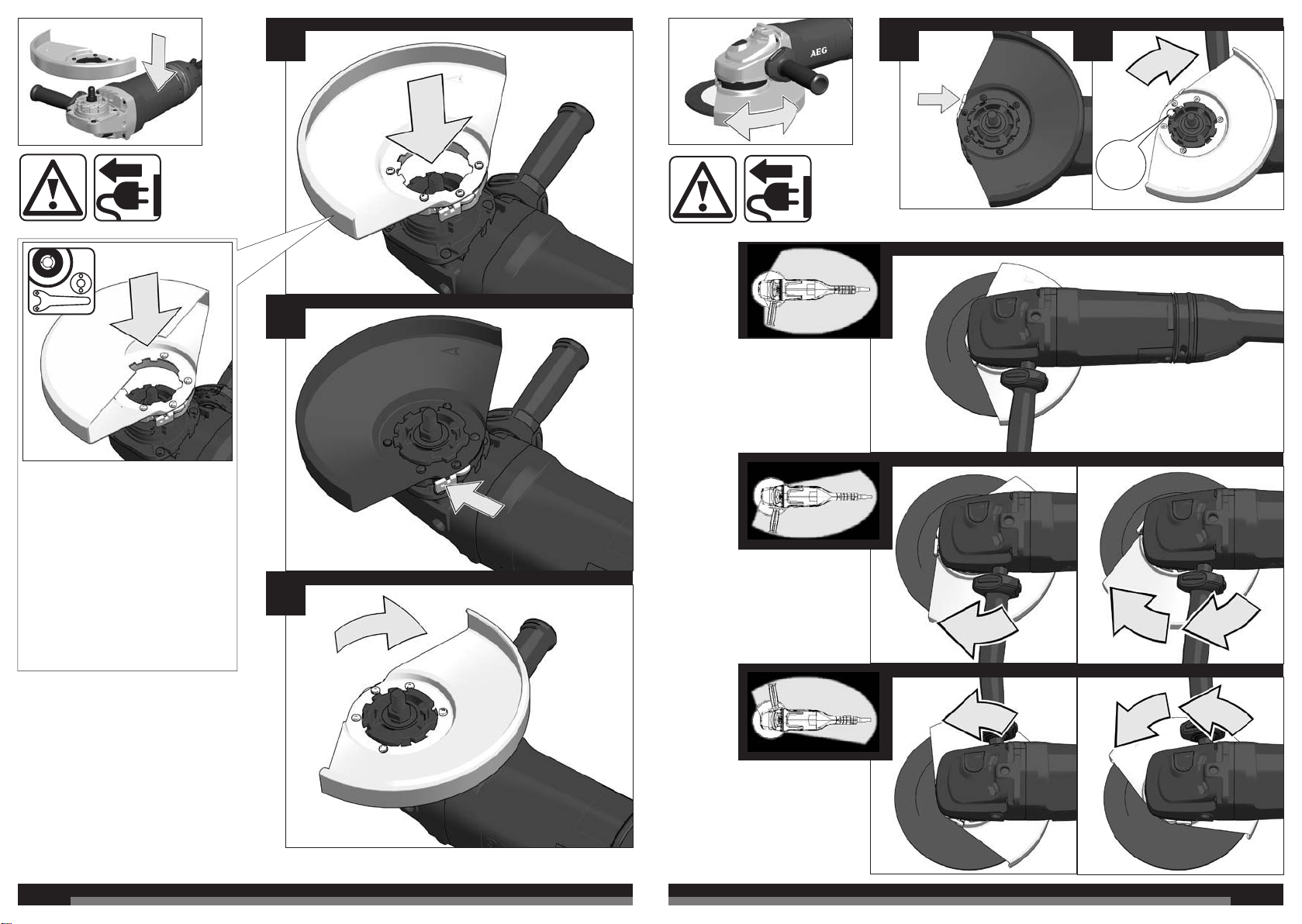 AEG