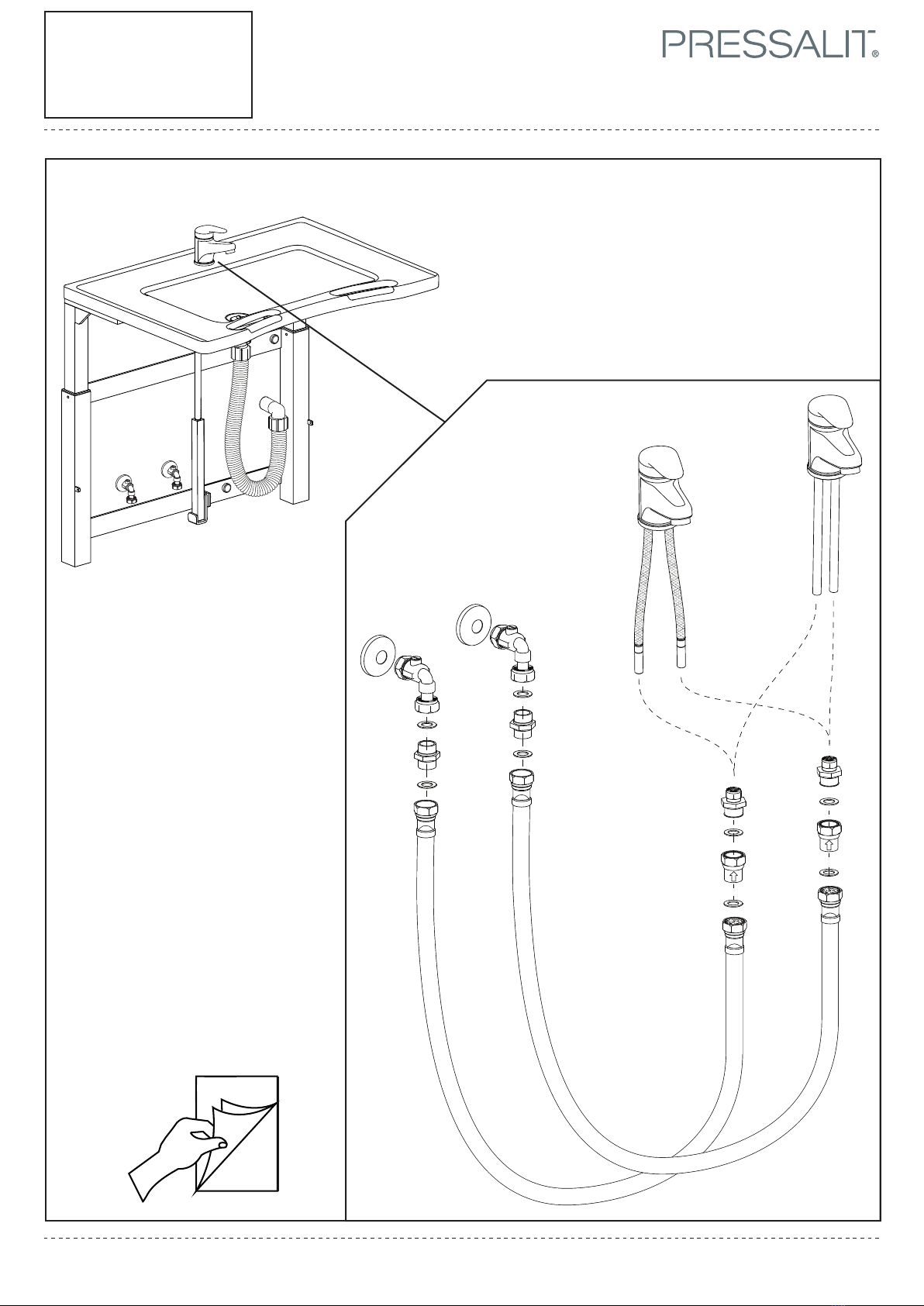 PRESSALIT®