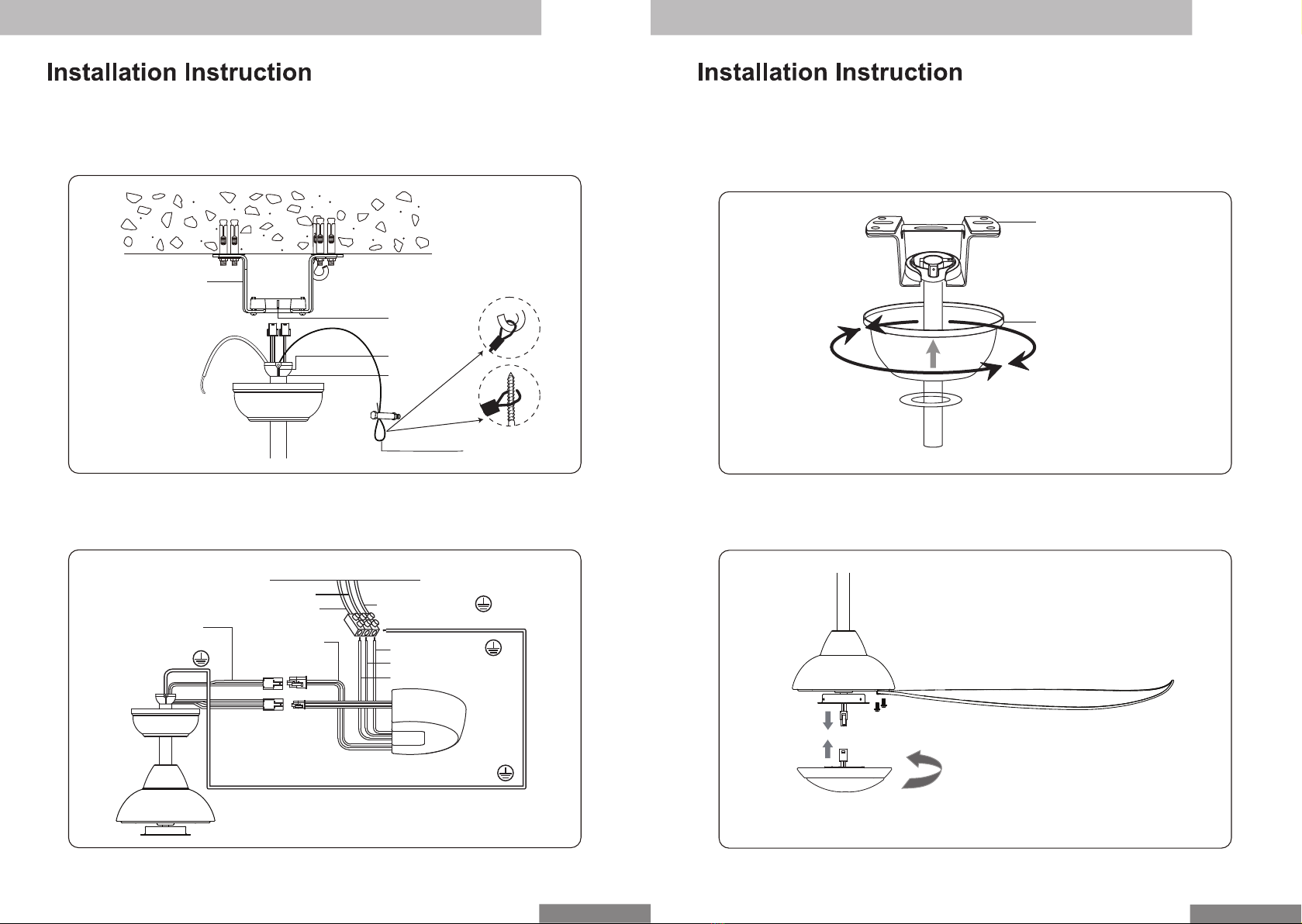 Installation Instruction

Installation Instruction