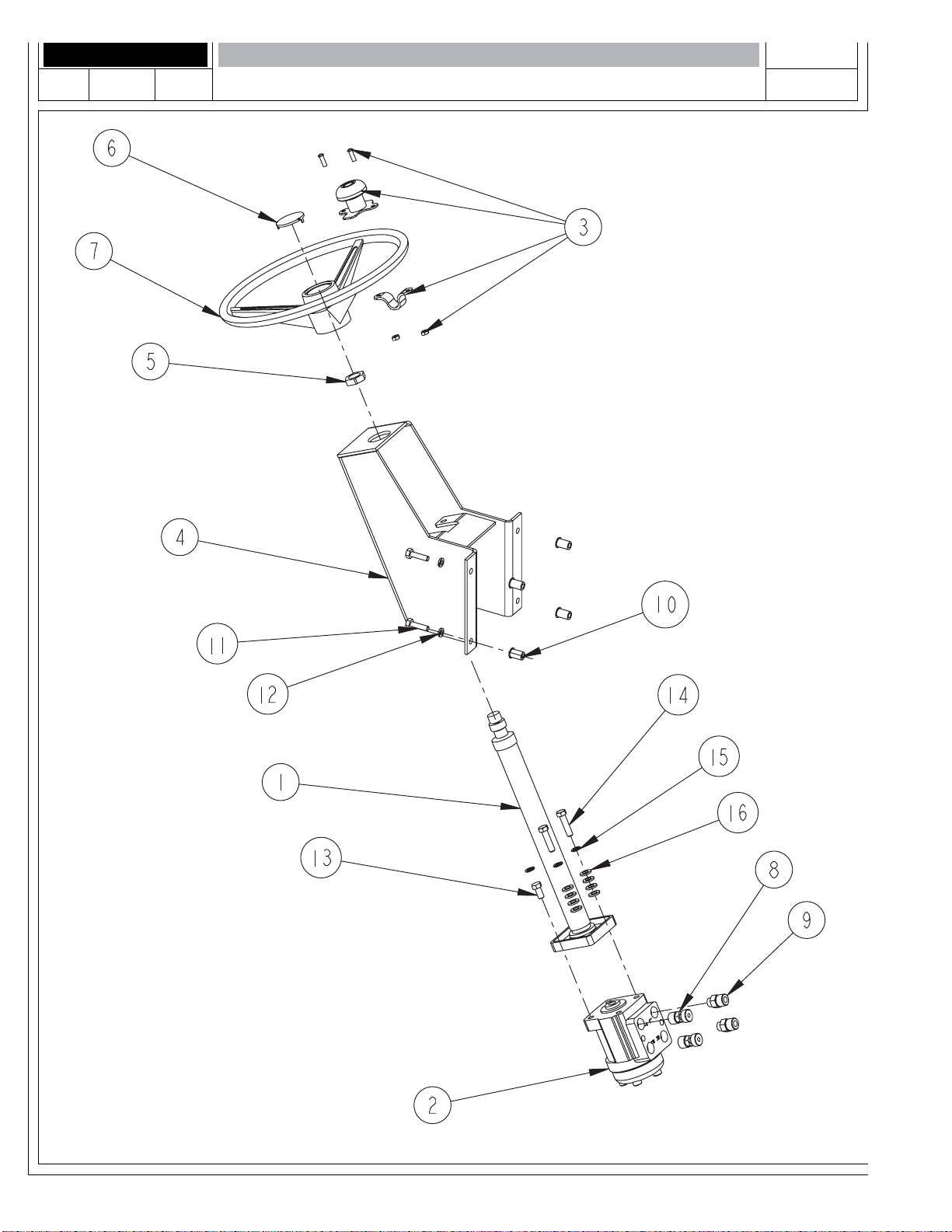 6
3
7
5
4
10
11
12
14
15
1
16
13
8
9
2