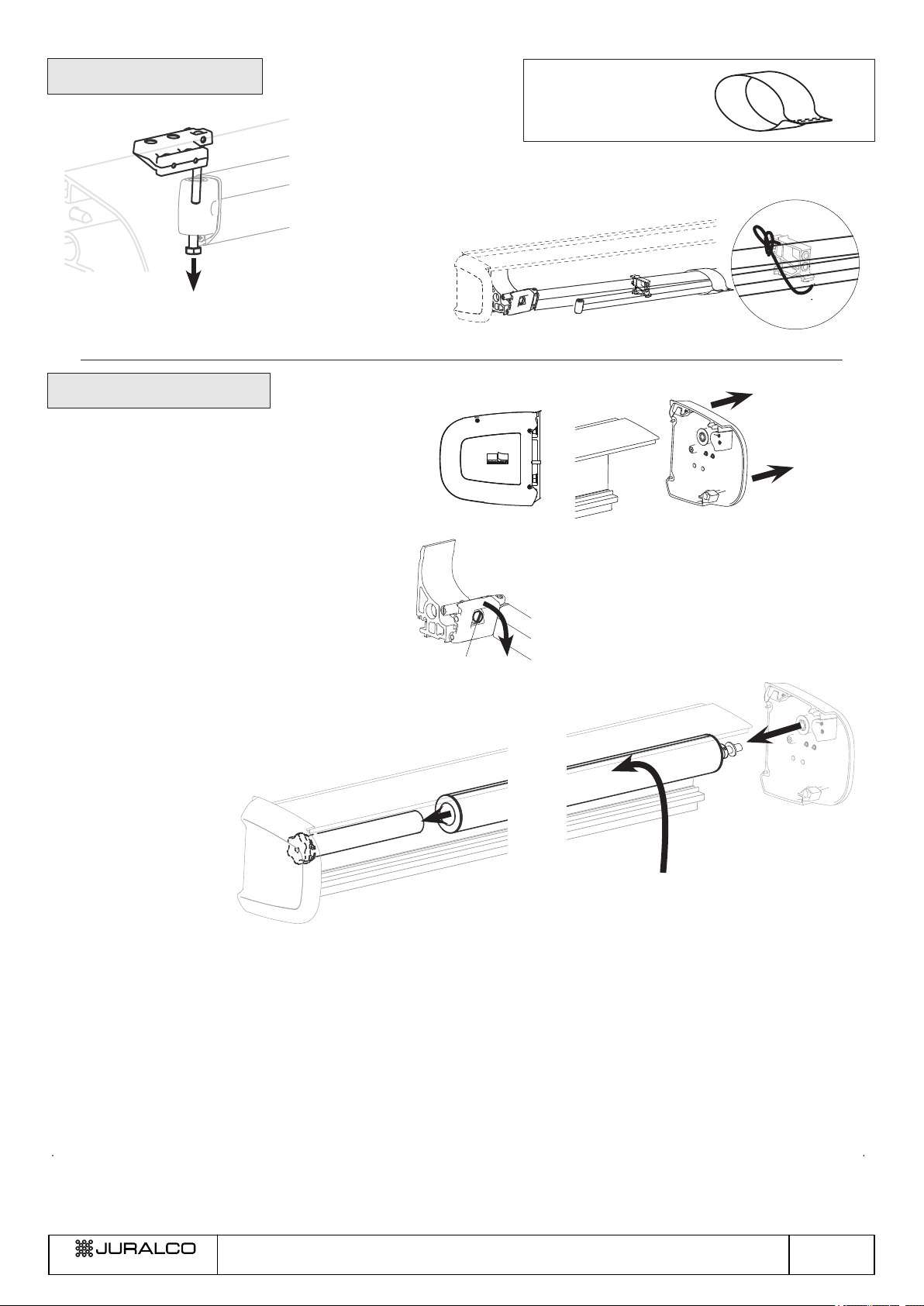 JURALCO