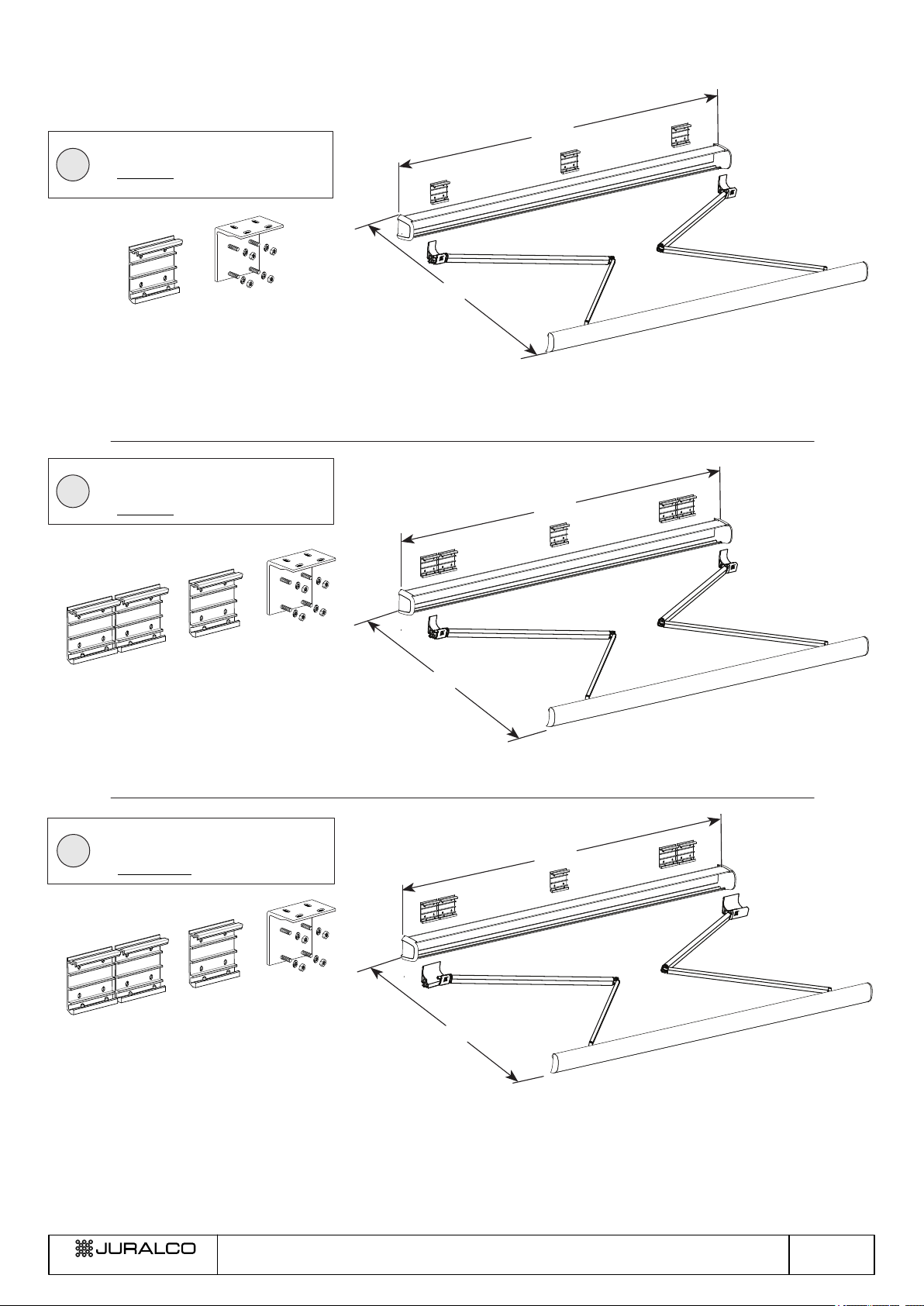 JURALCO