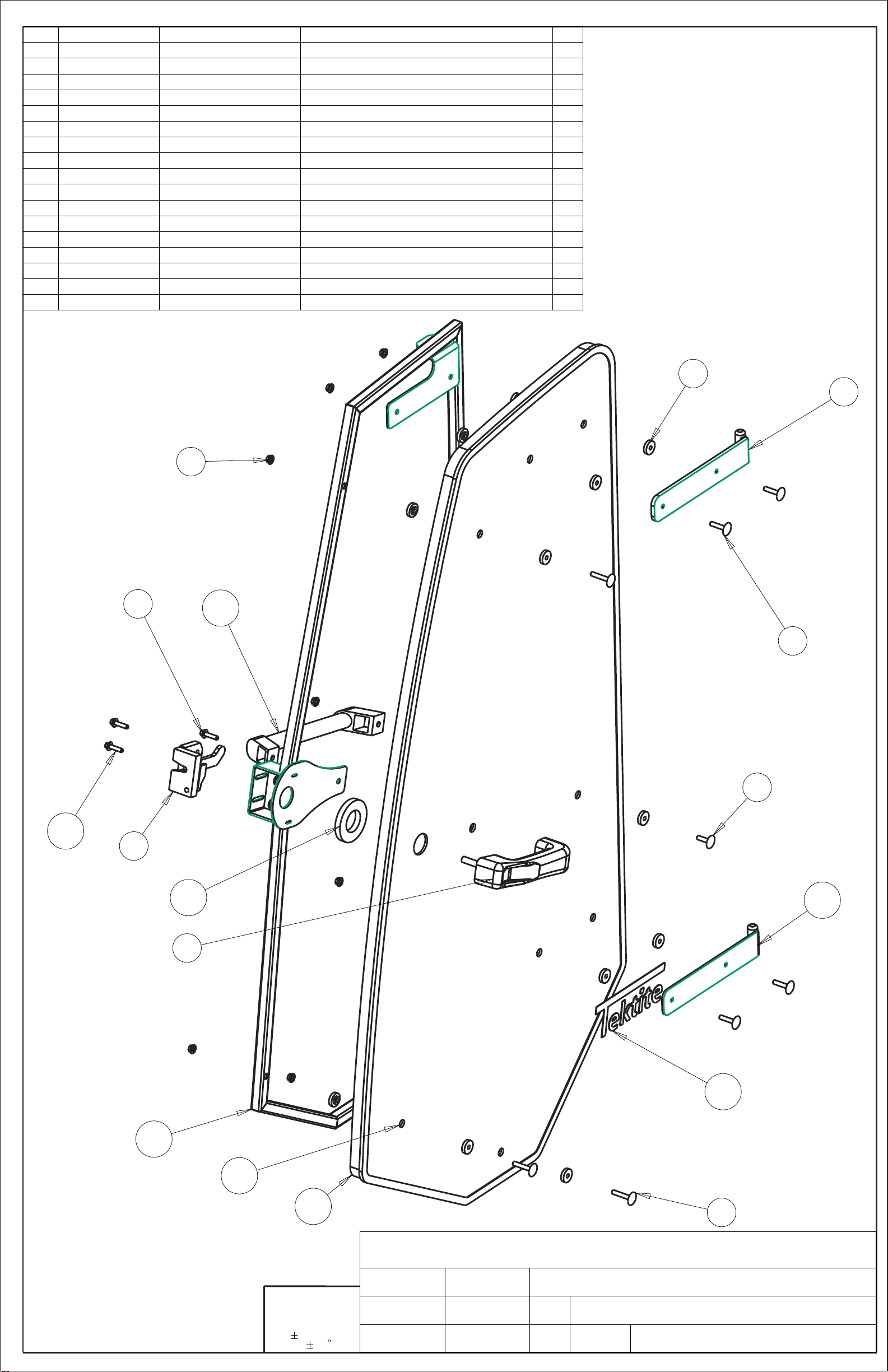 Tektite

± ± °