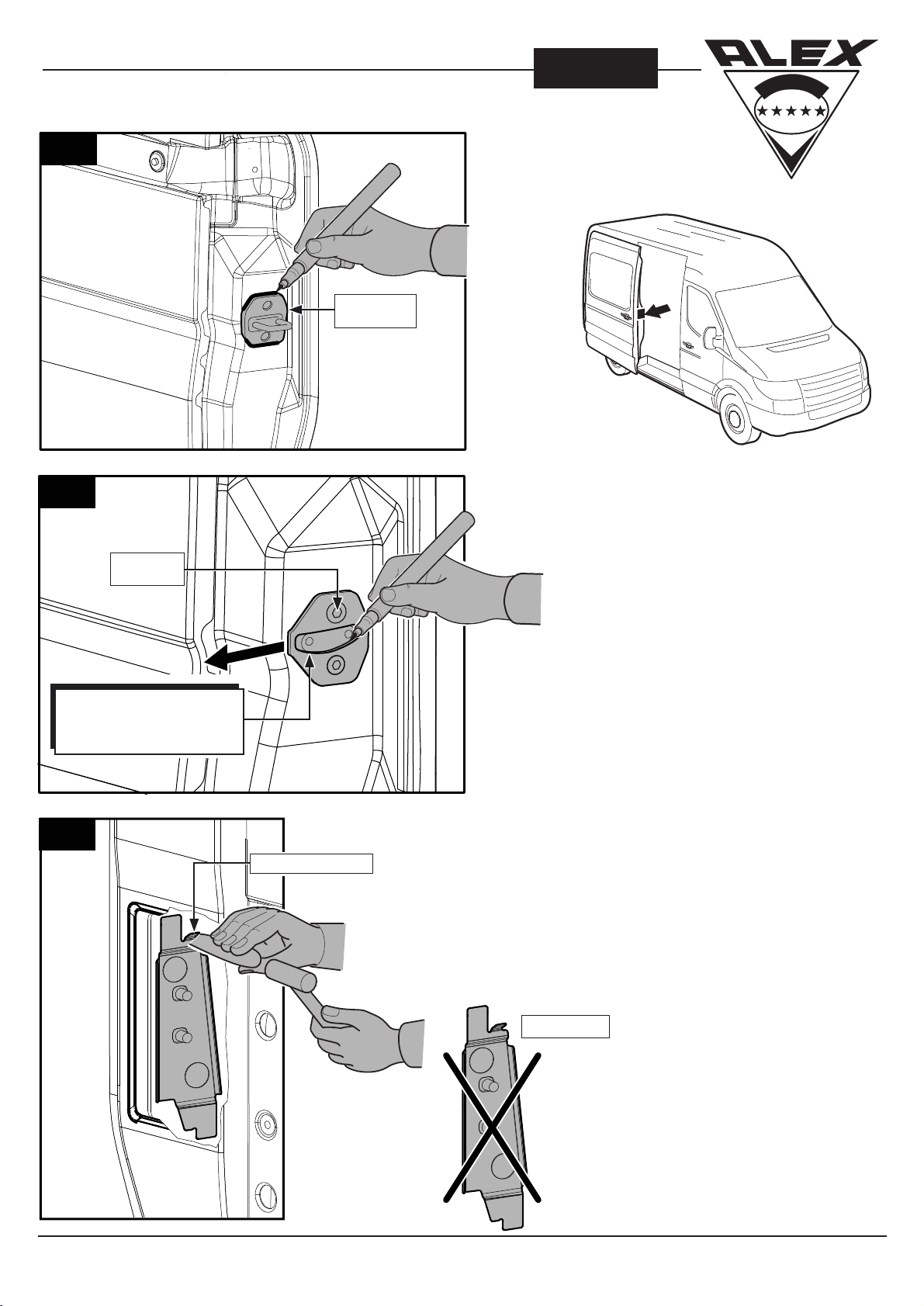 ALEX