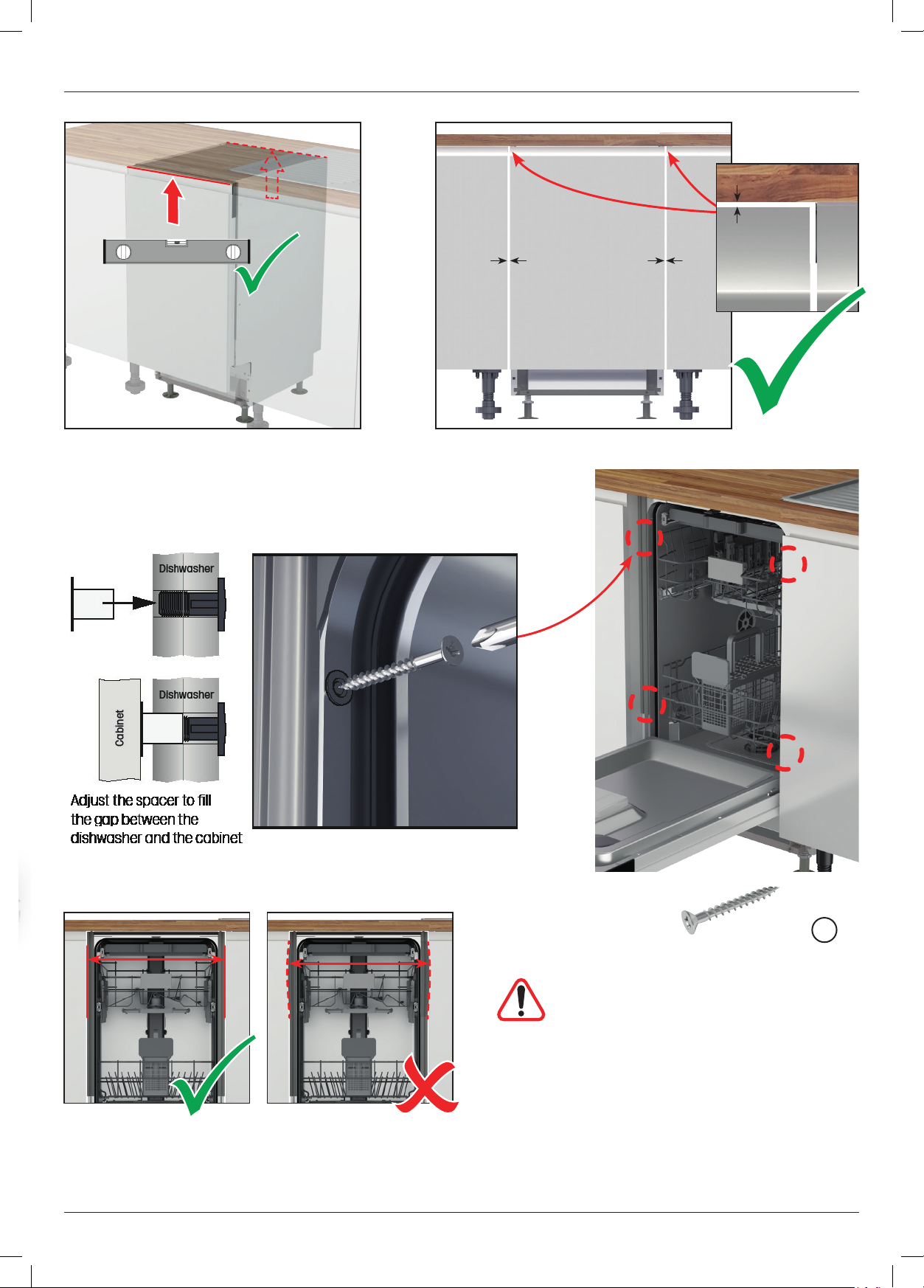 Dishwasher

Dishwasher

Cabinet

Adjust the spacer to fill the gap between the dishwasher and the cabinet