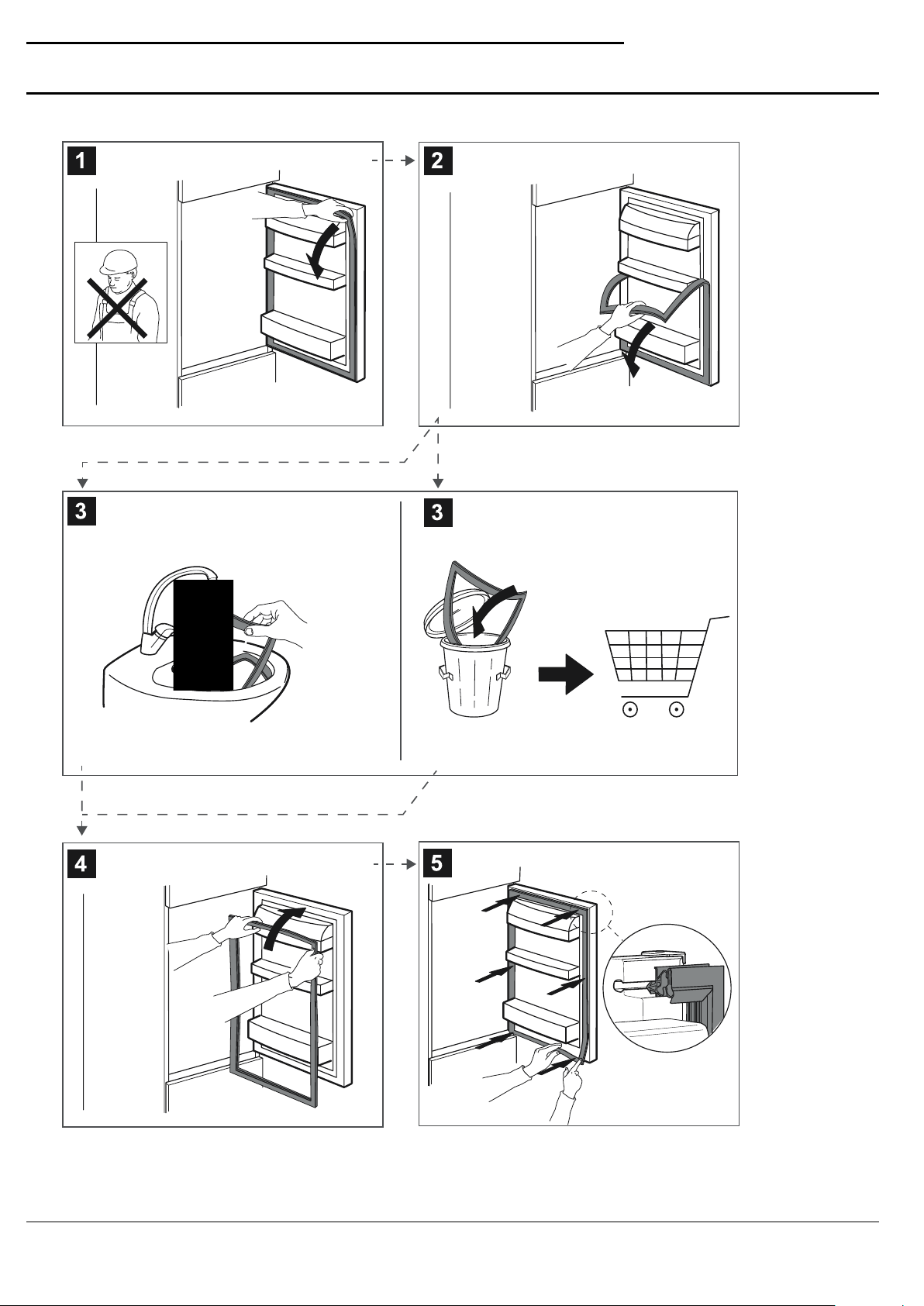 1

2

3

3

4

5