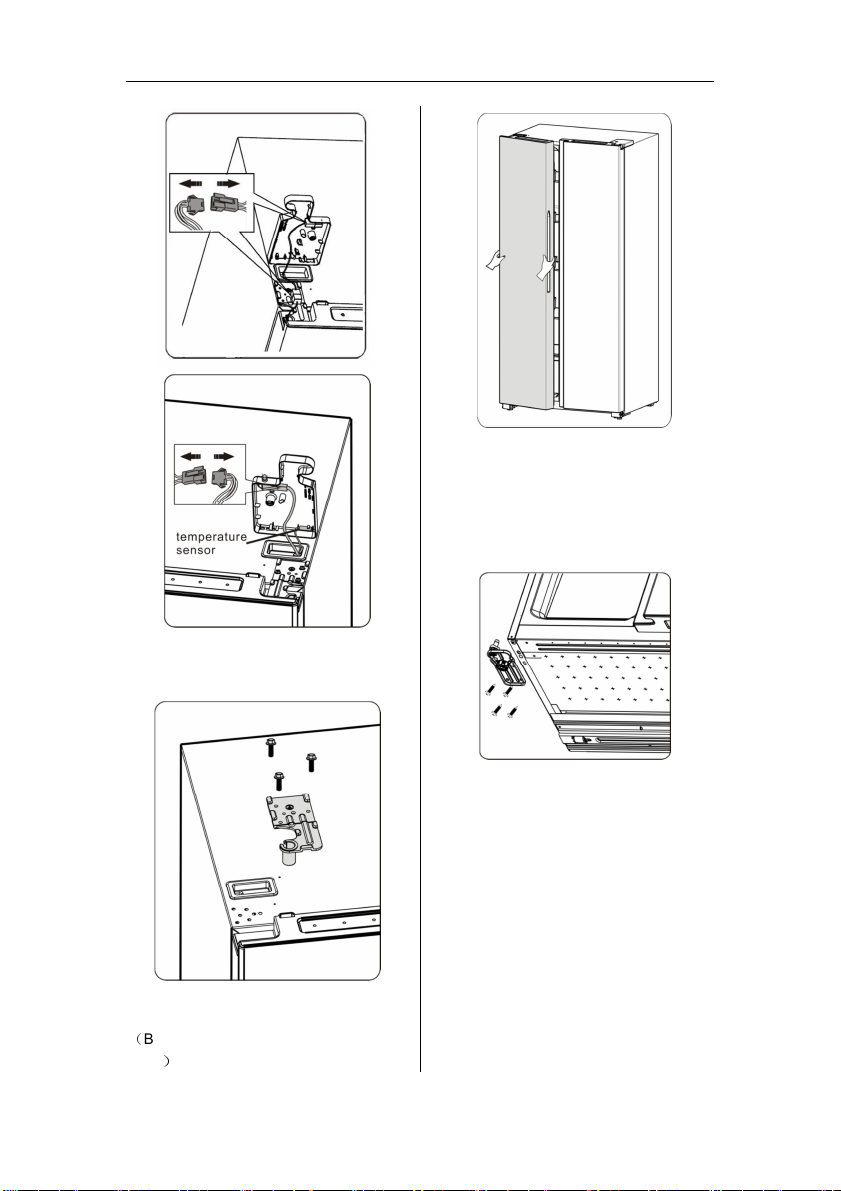 temperature sensor

（B
）