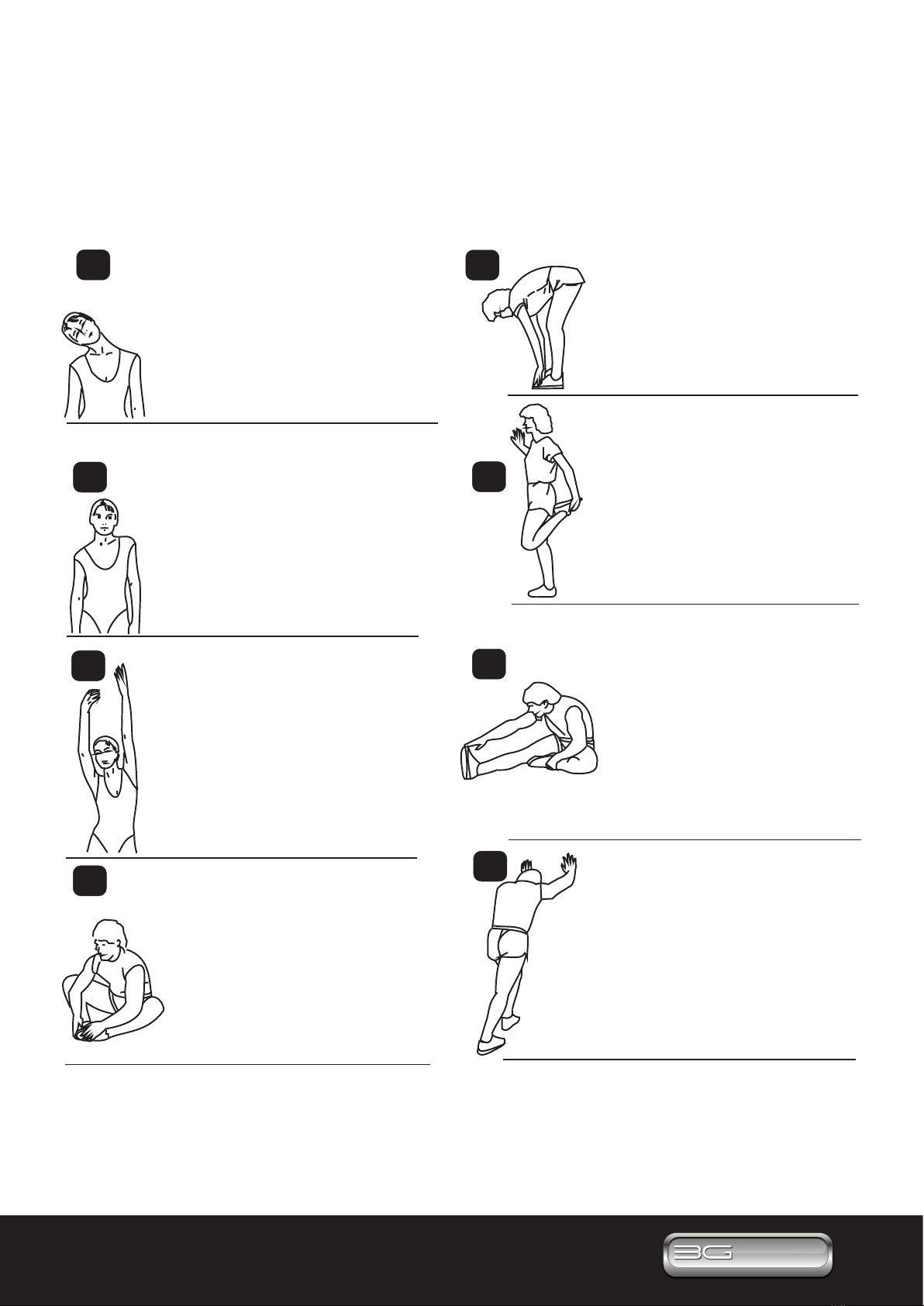 3G