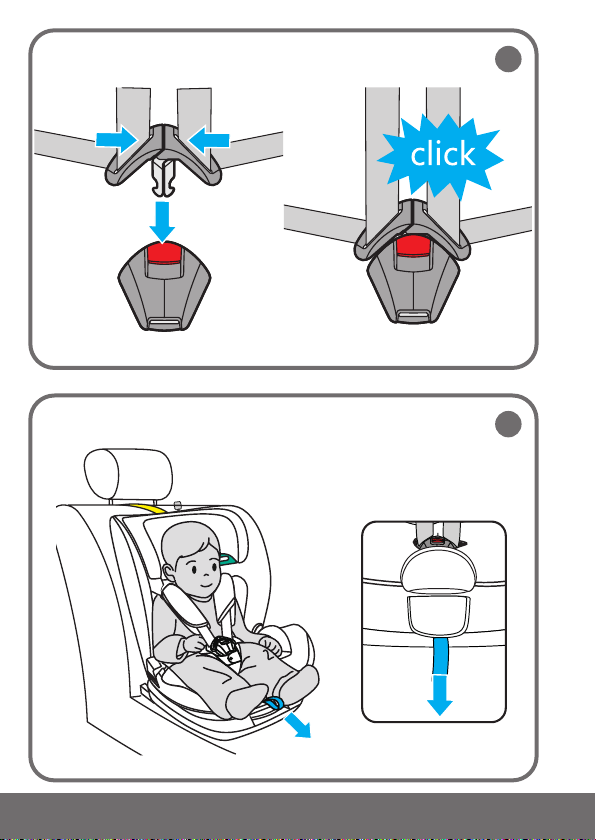 click