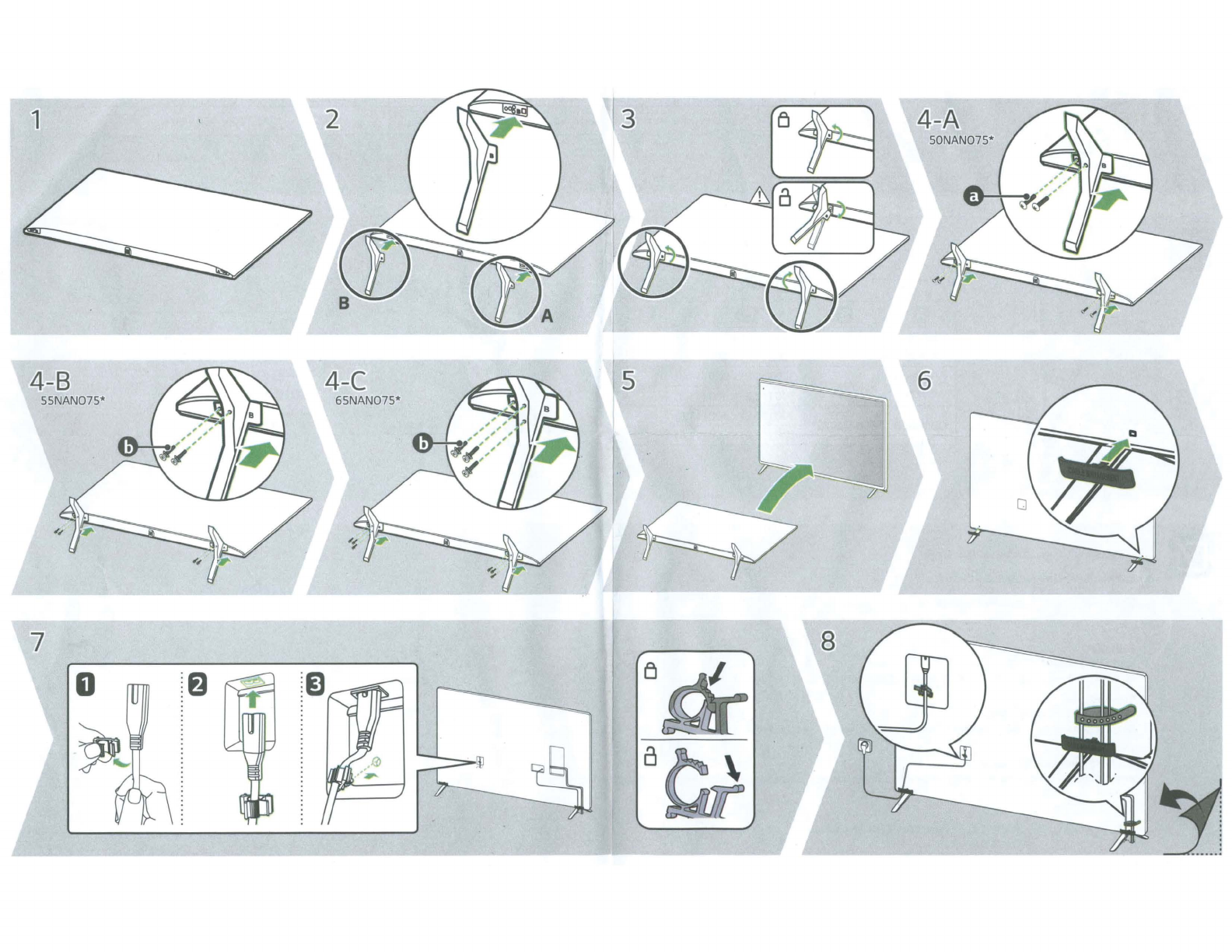 1

2

B

A

3

4-A
50NANO75*

a

4-B
55NANO75*

b

4-C
65NANO75*

b

5

6

7

1

2

3

8