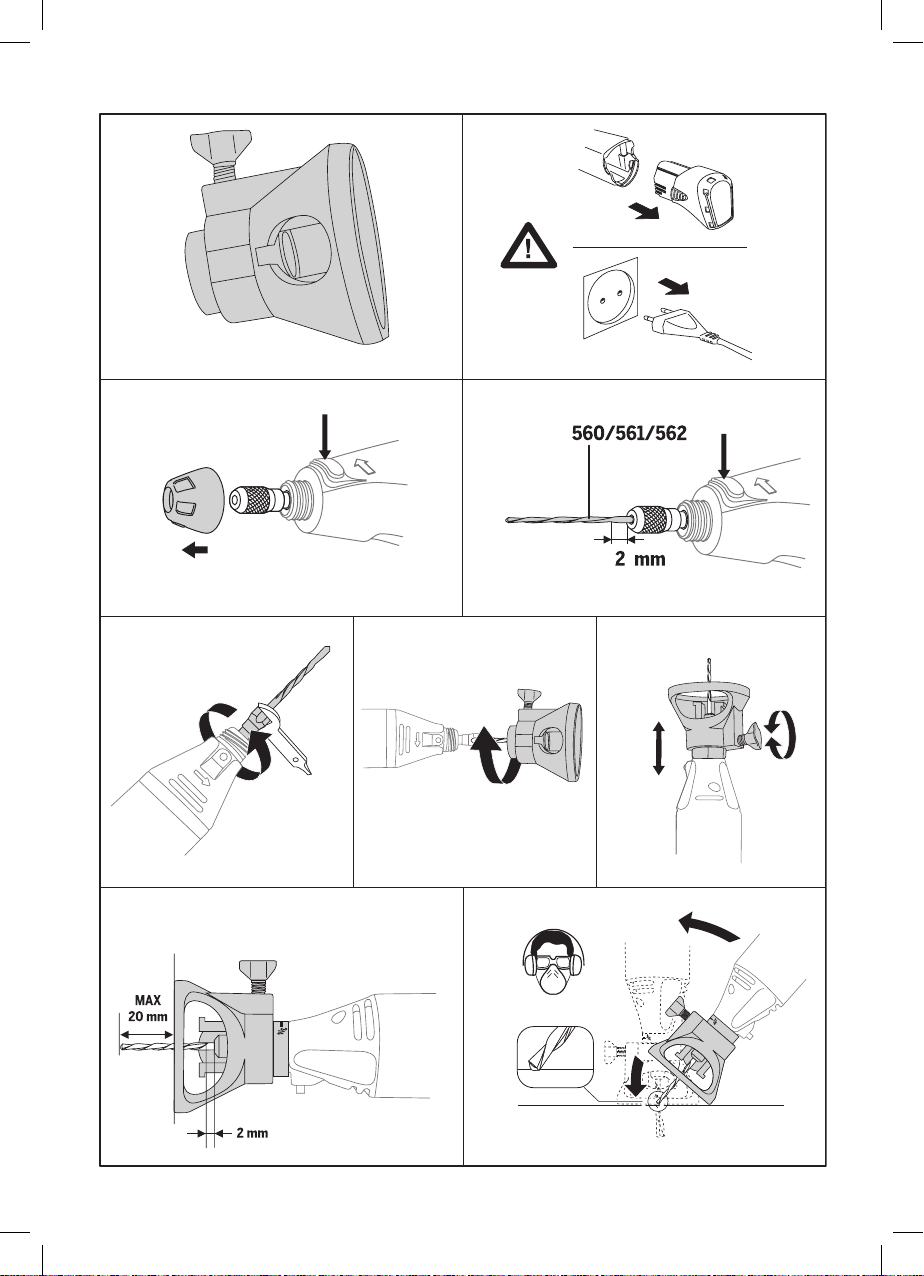 560/561/562

2 mm

MAX
20 mm

2 mm