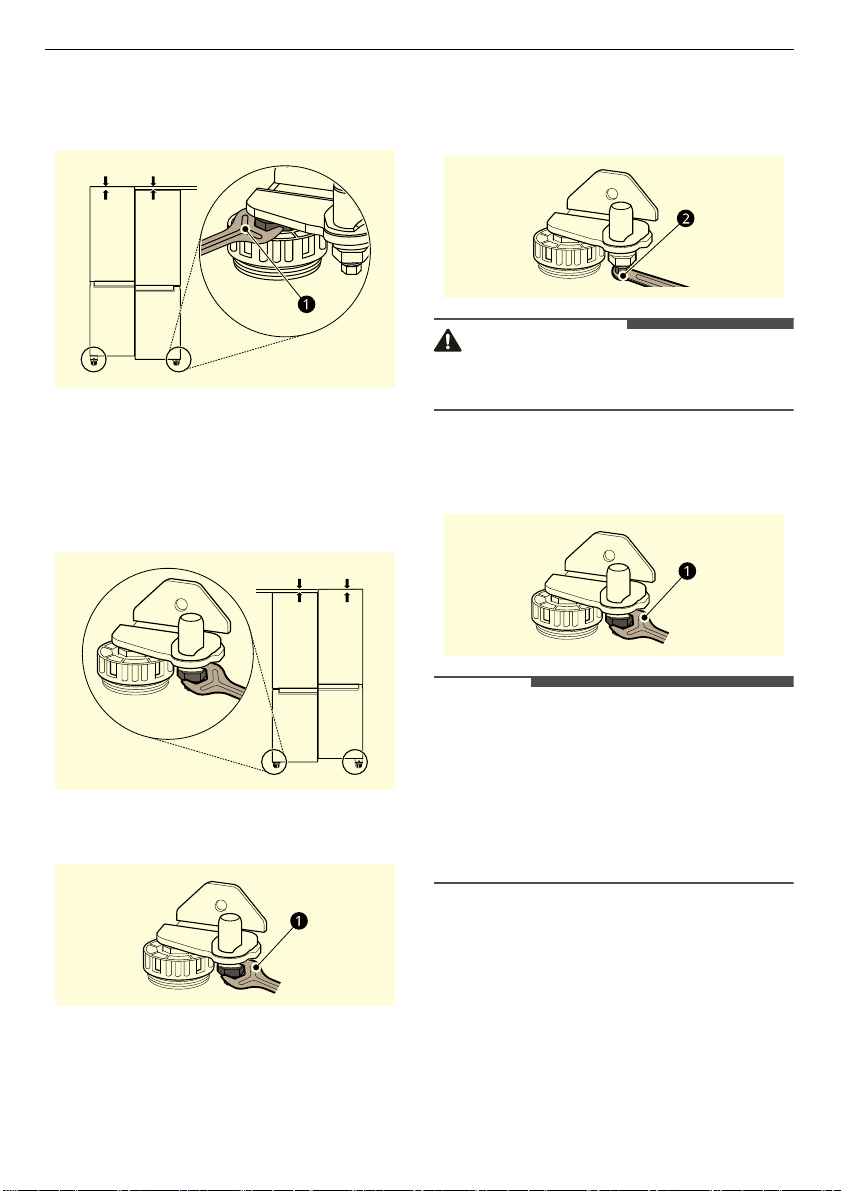 1

2

1

1