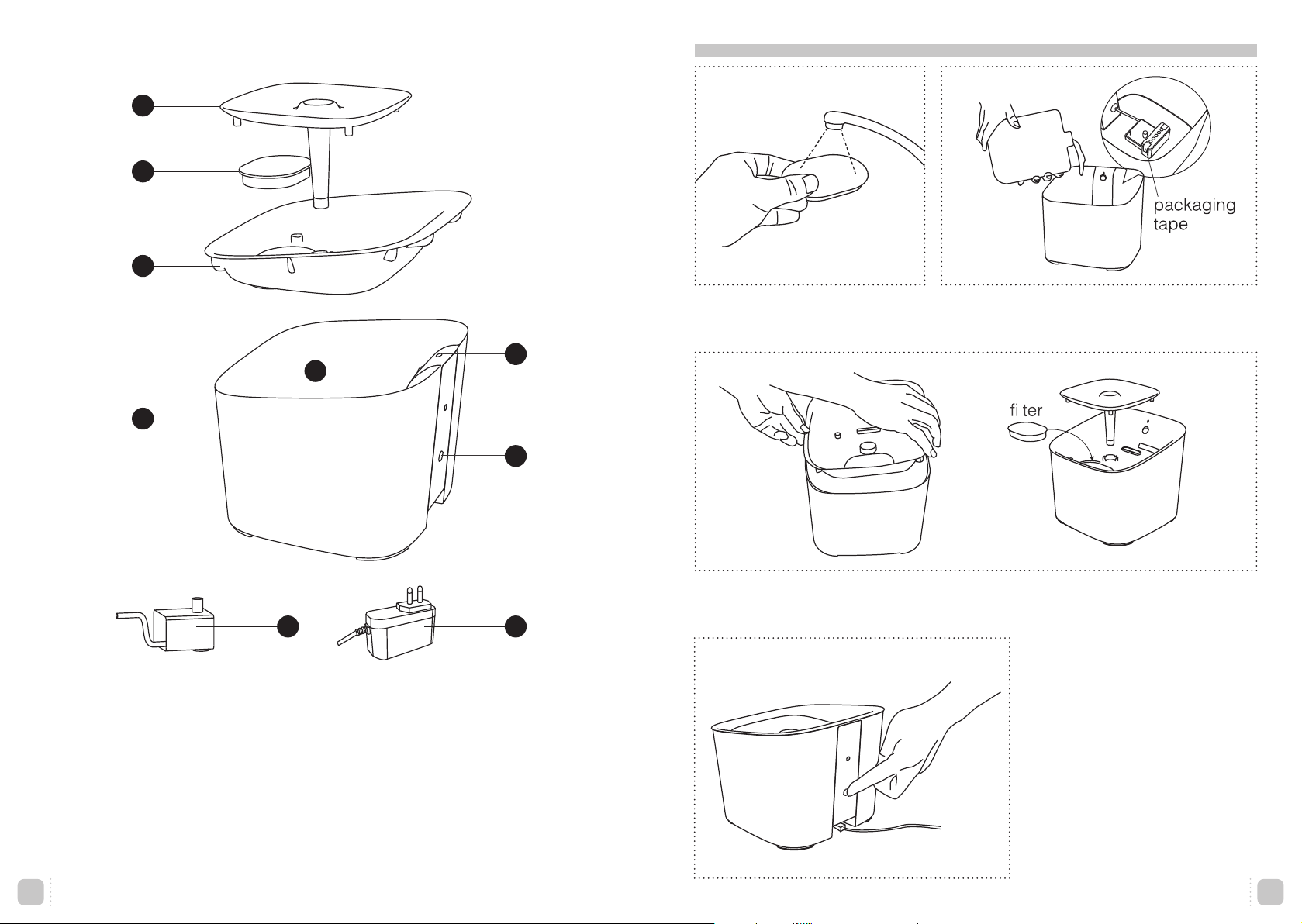 packaging tape

filter