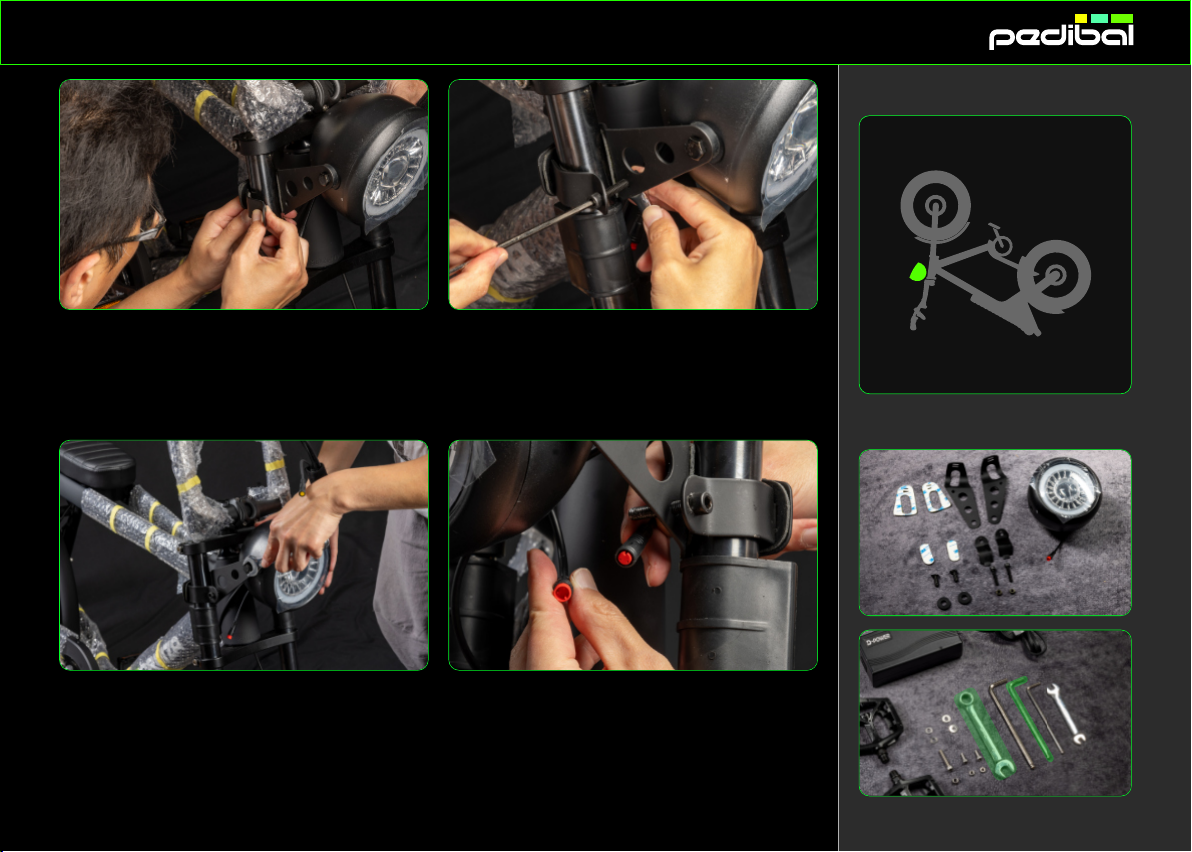 pedibal

D-POWER