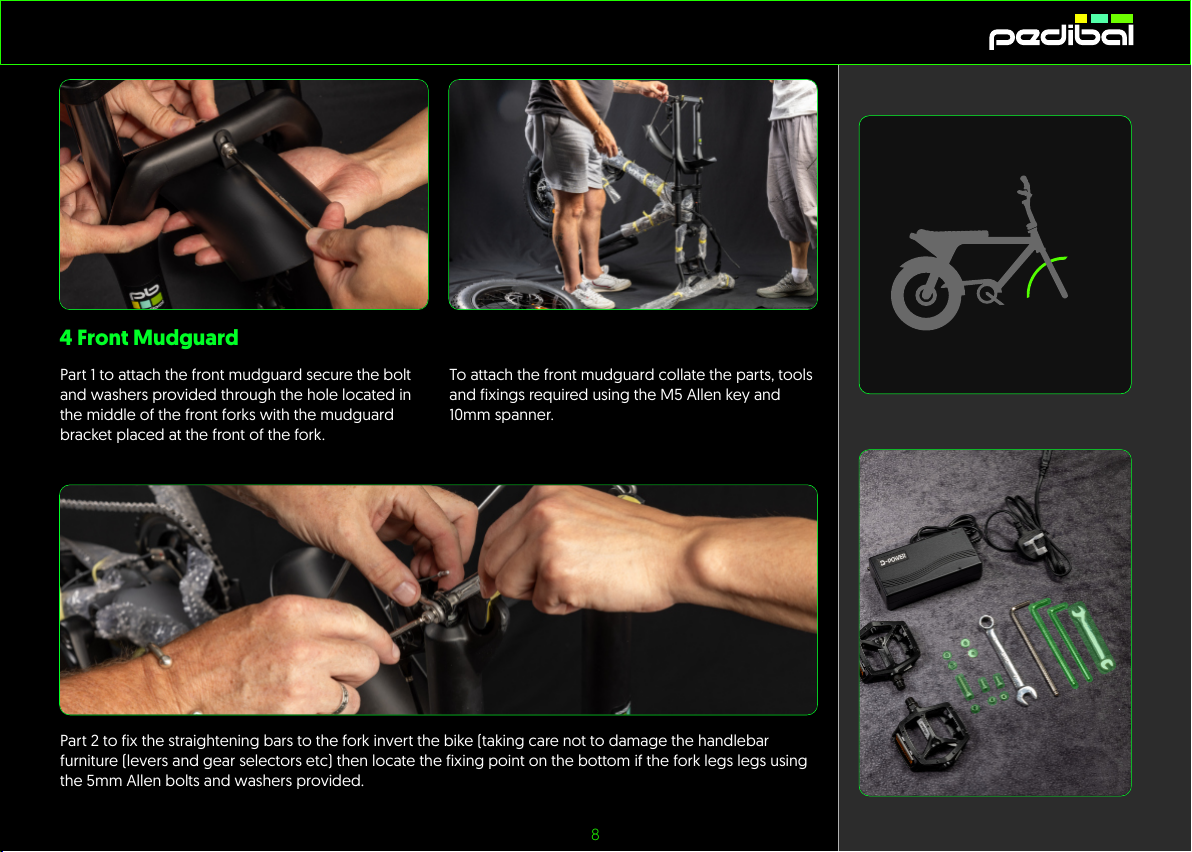 pedibal

4 Front Mudguard

Part 1 to attach the front mudguard secure the bolt and washers provided through the hole located in the middle of the front forks with the mudguard bracket placed at the front of the fork.

To attach the front mudguard collate the parts, tools and fixings required using the M5 Allen key and 10mm spanner.

D-POWER

Part 2 to fix the straightening bars to the fork invert the bike (taking care not to damage the handlebar furniture (levers and gear selectors etc) then locate the fixing point on the bottom if the fork legs legs using the 5mm Allen bolts and washers provided.

8