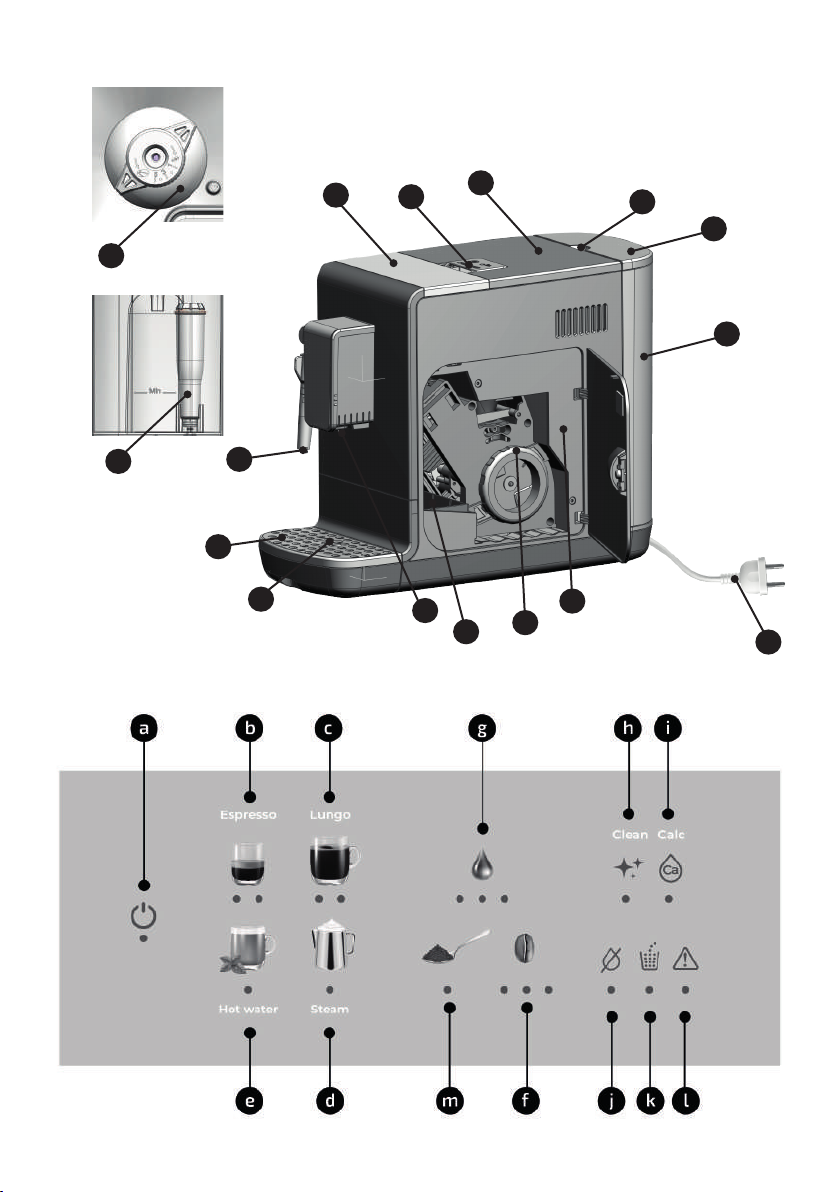 Mh

a
b
c
g
h
i

Espresso
Lungo
Clean
Calc
Ca

Hot water
Steam

e
d
m
f
j
k
l