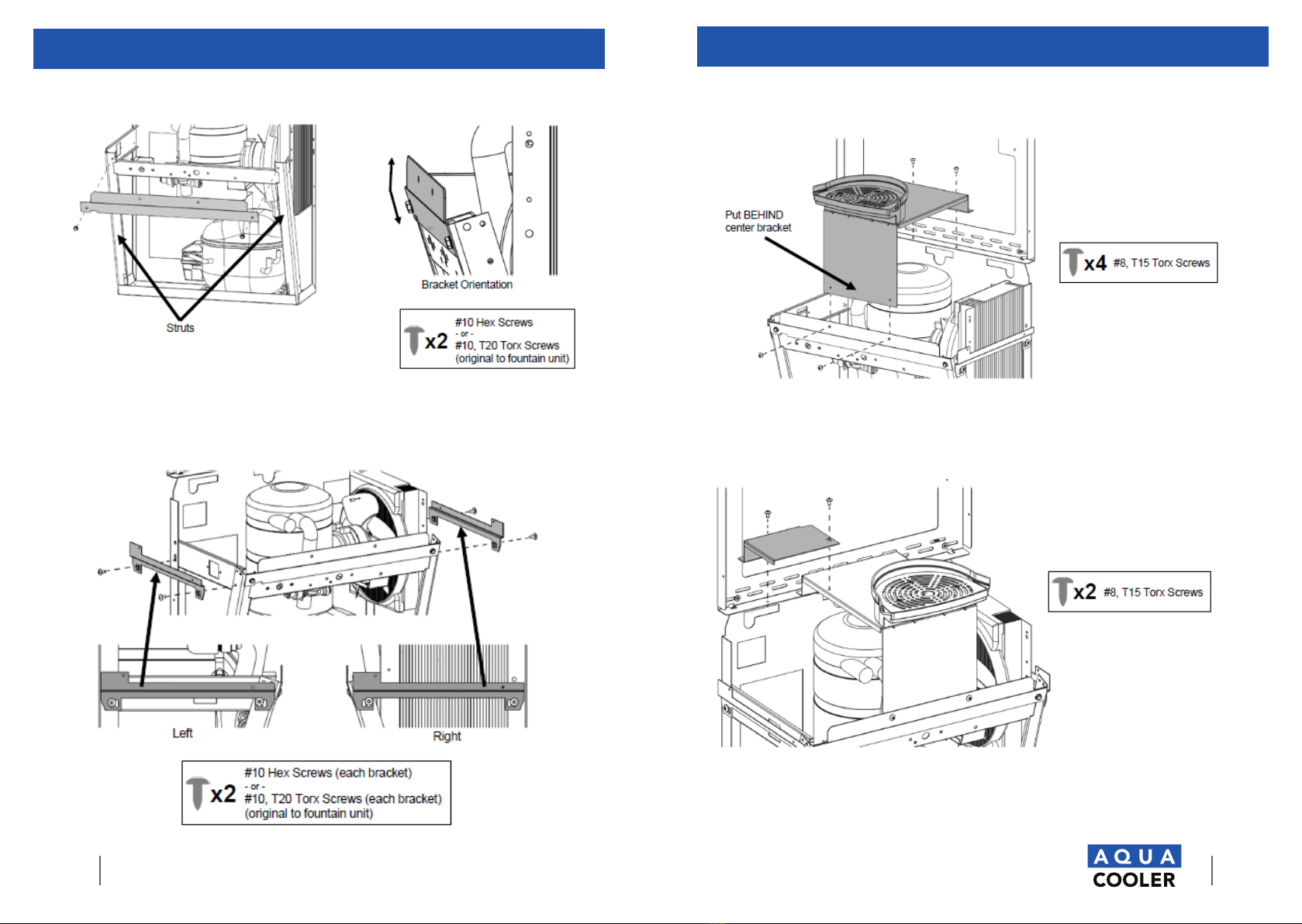 Struts

Bracket Orientation

x2 #10 Hex Screws
- or -
#10, T20 Torx Screws
(original to fountain unit)

Left

Right

x2 #10 Hex Screws (each bracket)
- or -
#10, T20 Torx Screws (each bracket)
(original to fountain unit)

Put BEHIND center bracket

x4 #8, T15 Torx Screws

x2 #8, T15 Torx Screws

AQUA COOLER