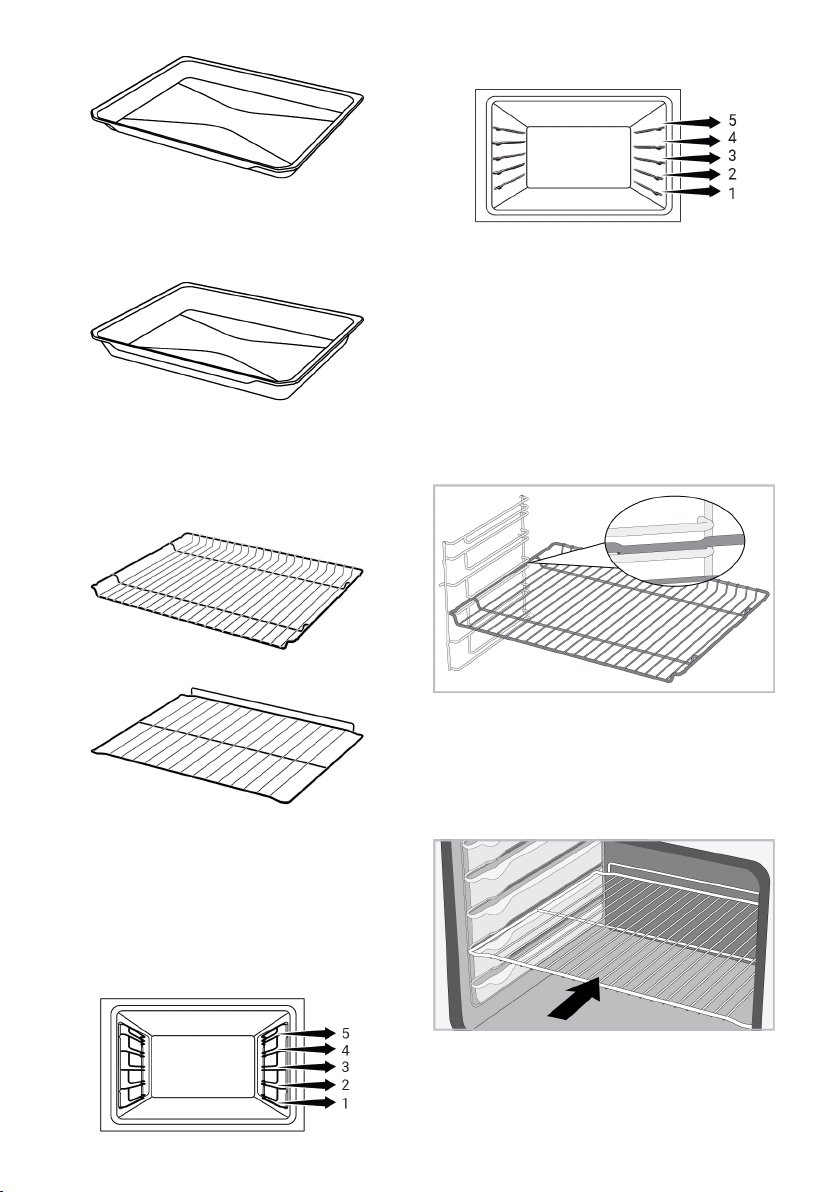 5
4
3
2
1

5
4
3
2
1