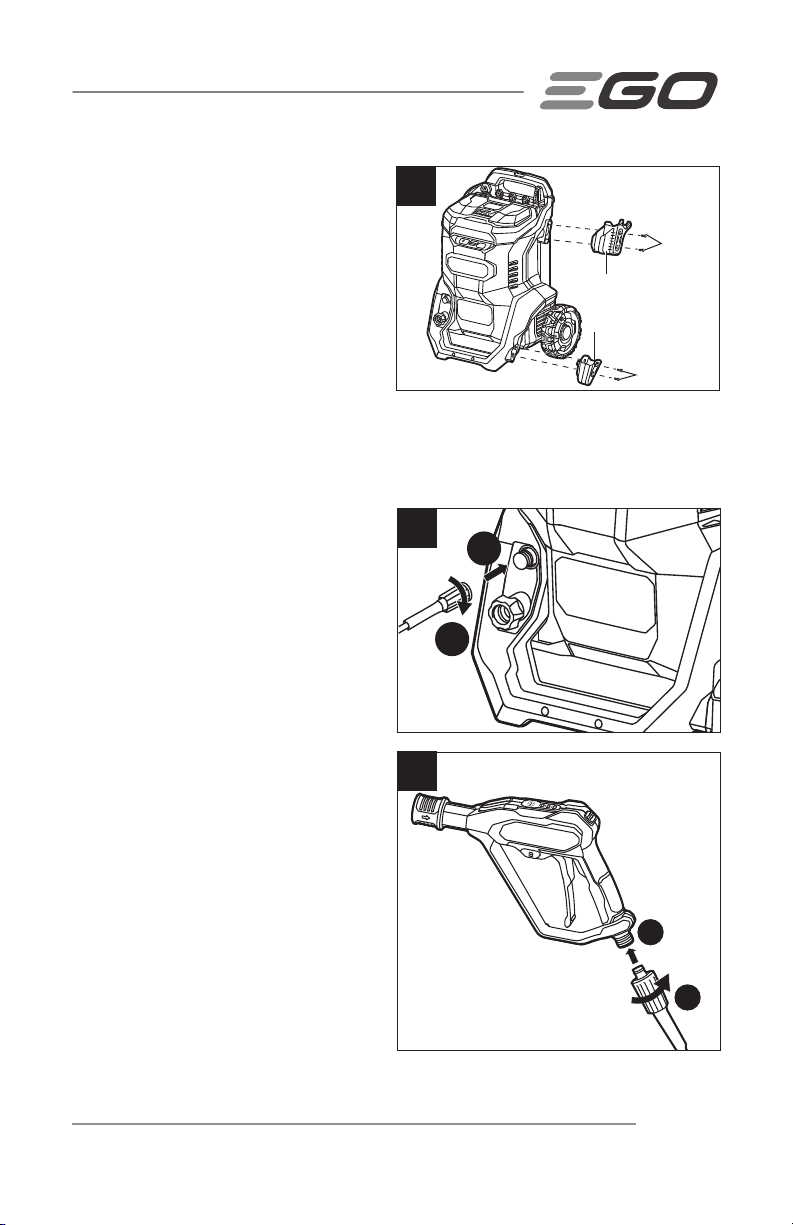 EGO