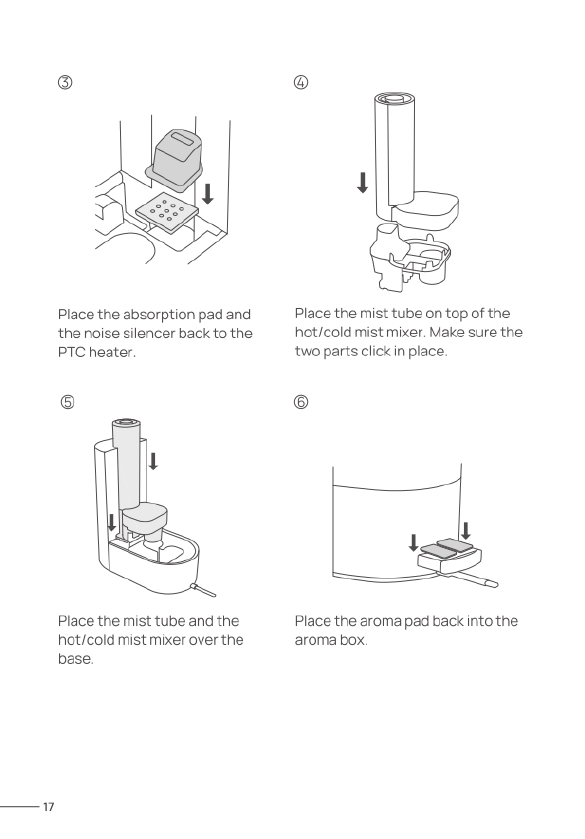 ③

Place the absorption pad and the noise silencer back to the PTC heater.

④

Place the mist tube on top of the hot/cold mist mixer. Make sure the two parts click in place.

⑤

Place the mist tube and the hot/cold mist mixer over the base.

⑥

Place the aroma pad back into the aroma box.

17