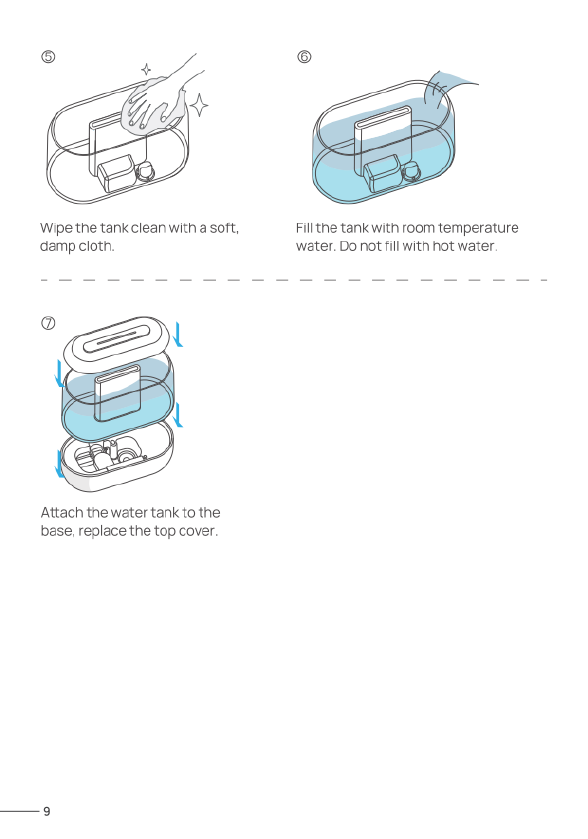 ⑤

Wipe the tank clean with a soft, damp cloth.

⑥

Fill the tank with room temperature water. Do not fill with hot water.

⑦

Attach the water tank to the base, replace the top cover.

9