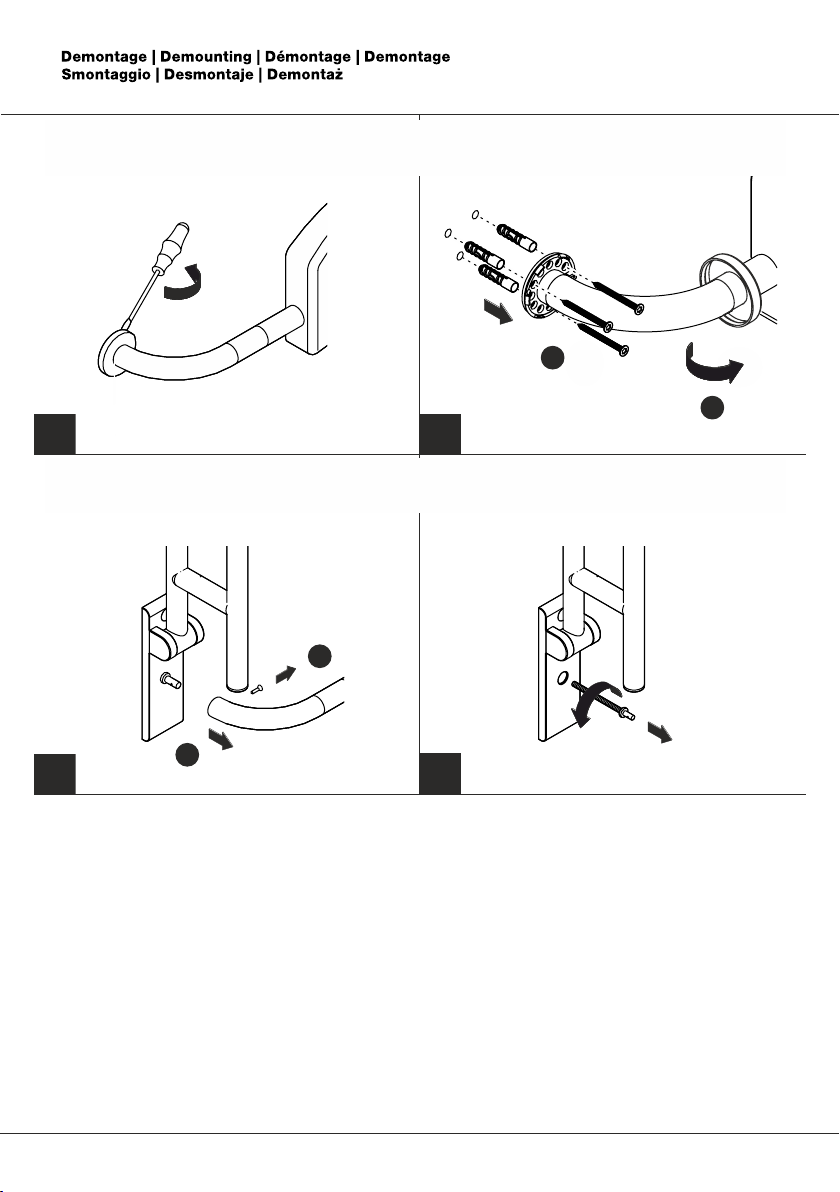 Demontage | Demounting | Démontage | Demontage
Smontaggio | Desmontaje | Demontaż