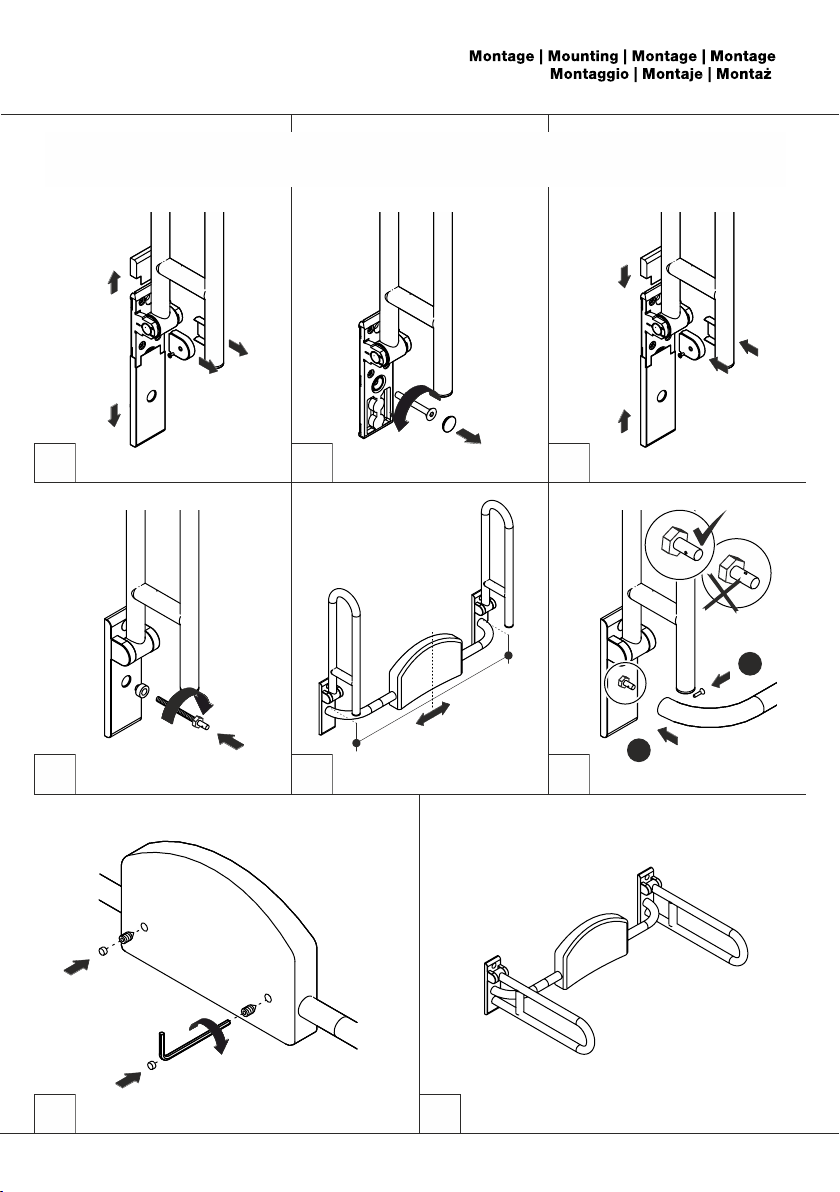 Montage | Mounting | Montage | Montage
Montaggio | Montaje | Montaż