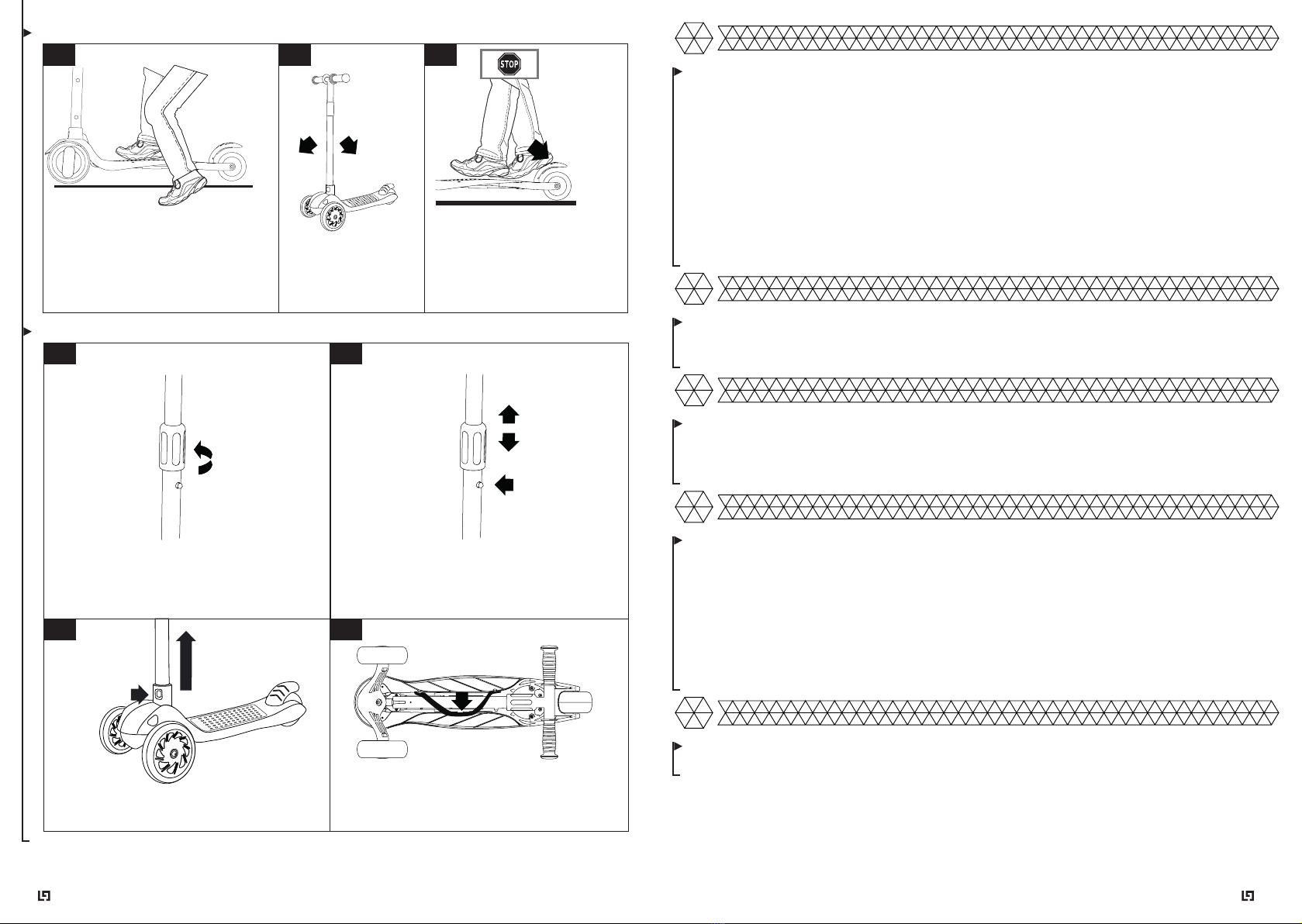 STOP