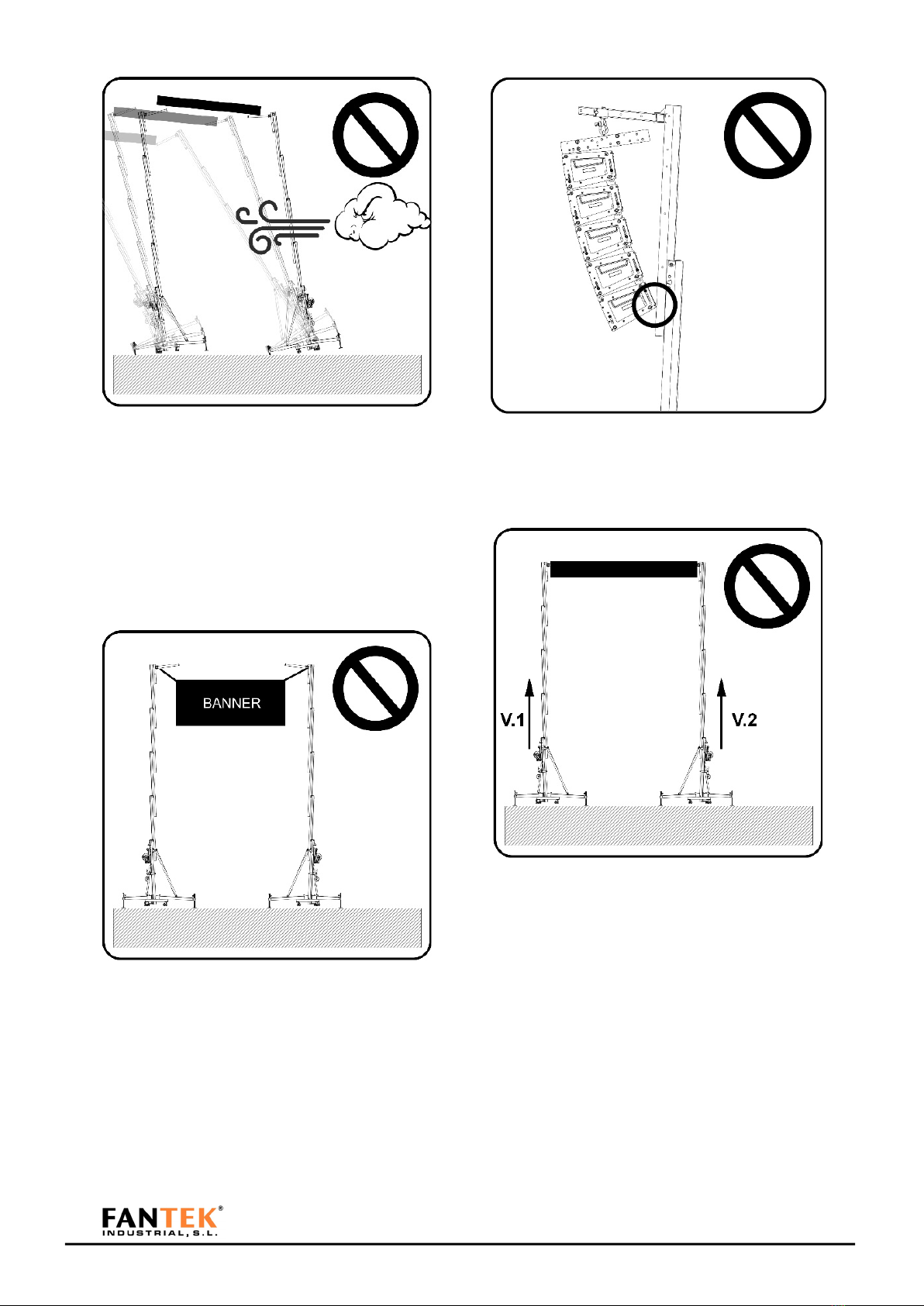 BANNER

V.1

V.2

FANTEK®
INDUSTRIAL, S.L.