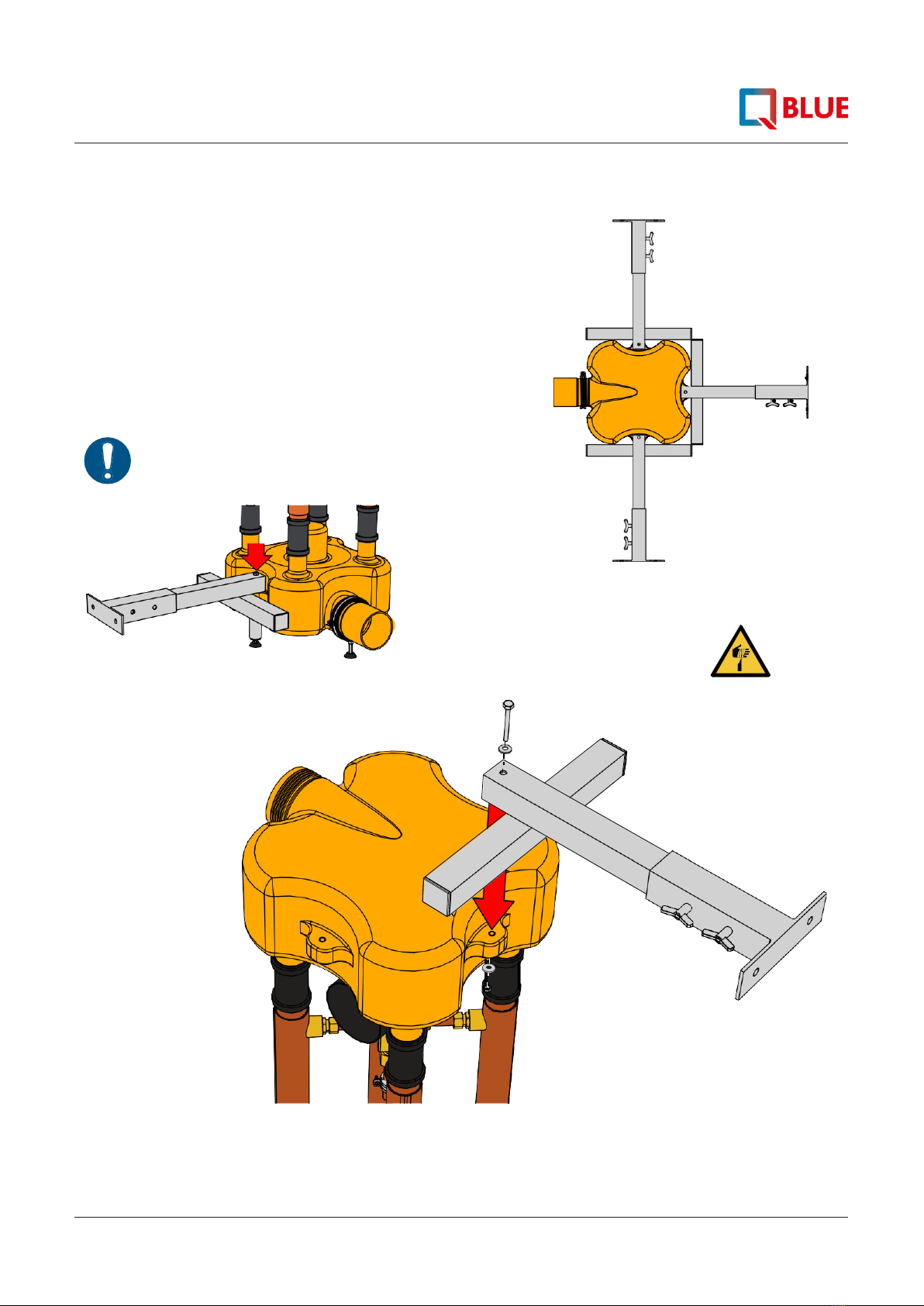 BLUE