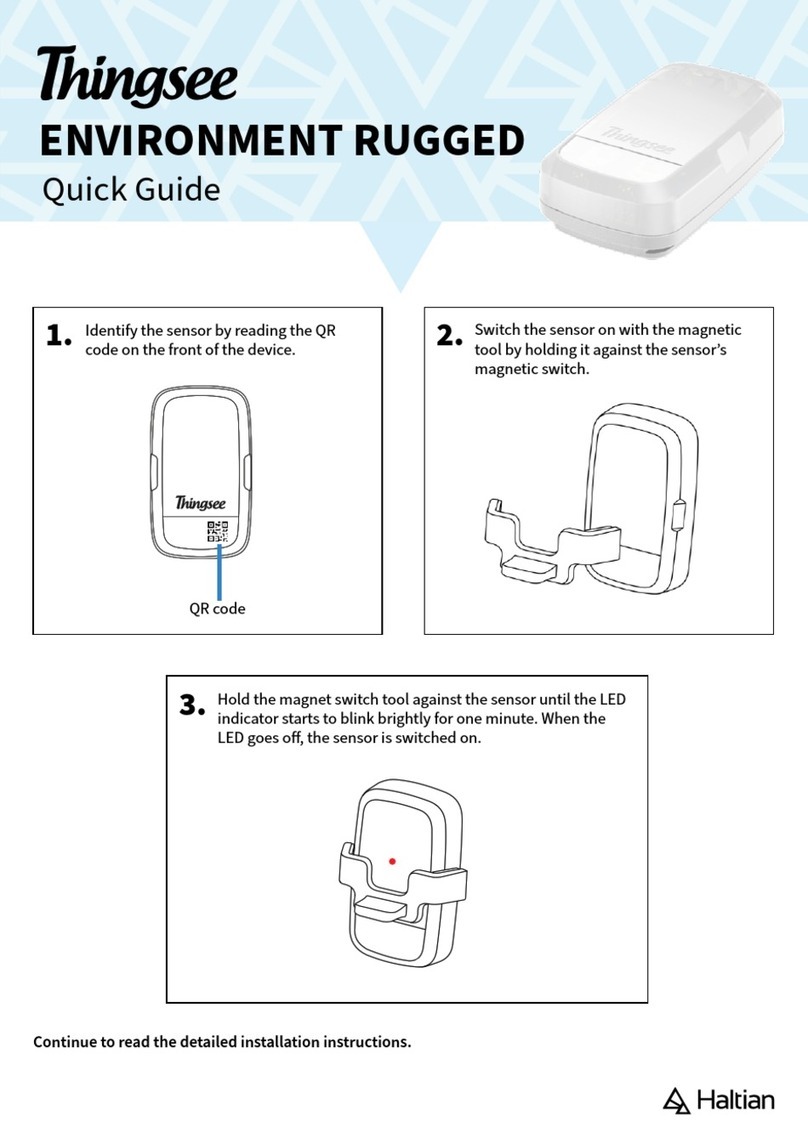 Thingsee
ENVIRONMENT RUGGED
Quick Guide

Thingsee

1. Identify the sensor by reading the QR code on the front of the device.

Thingsee

QR code

2. Switch the sensor on with the magnetic tool by holding it against the sensor's magnetic switch.

3. Hold the magnet switch tool against the sensor until the LED indicator starts to blink brightly for one minute. When the LED goes off, the sensor is switched on.

Continue to read the detailed installation instructions.

Haltian