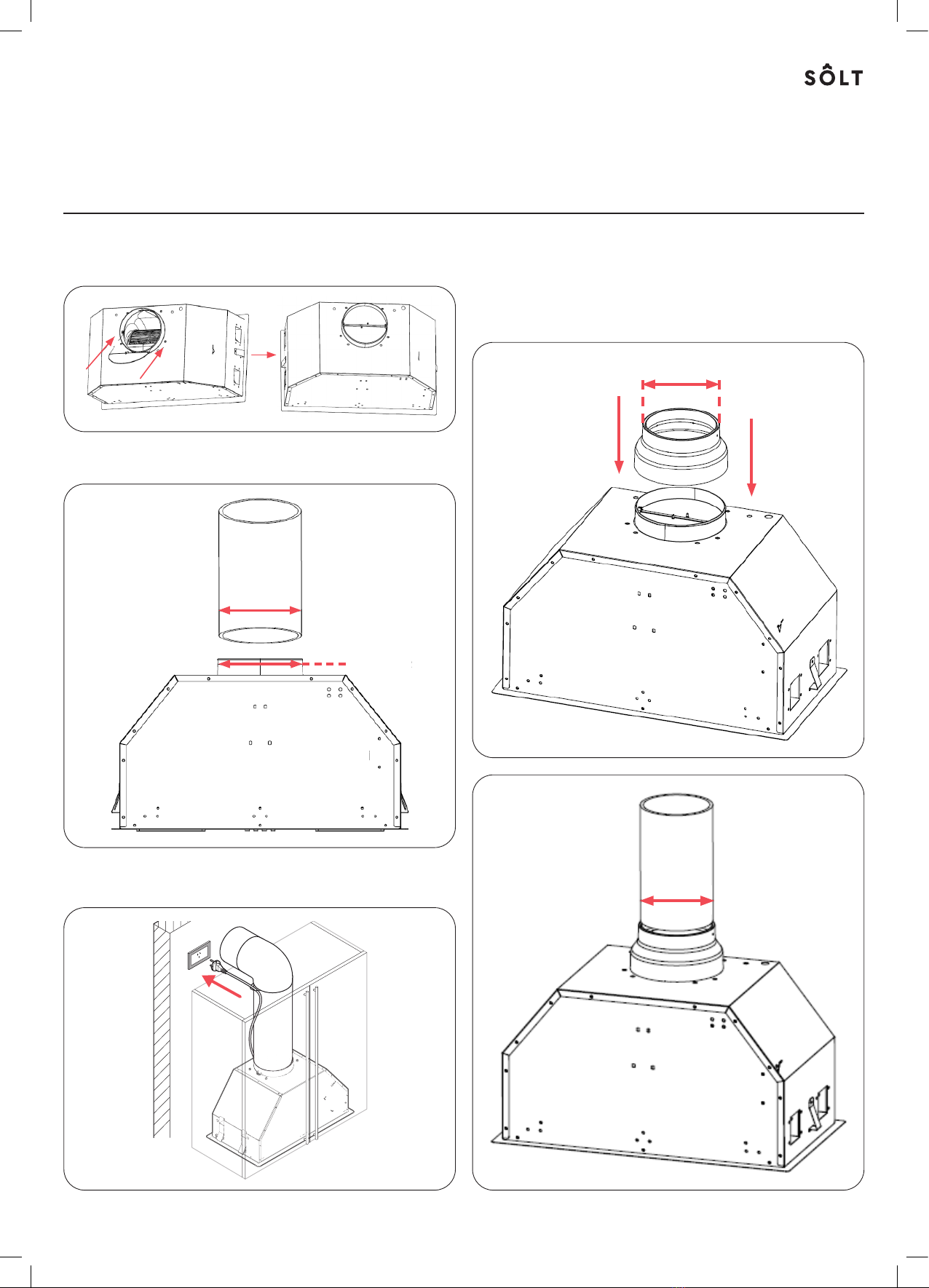 SÔLT