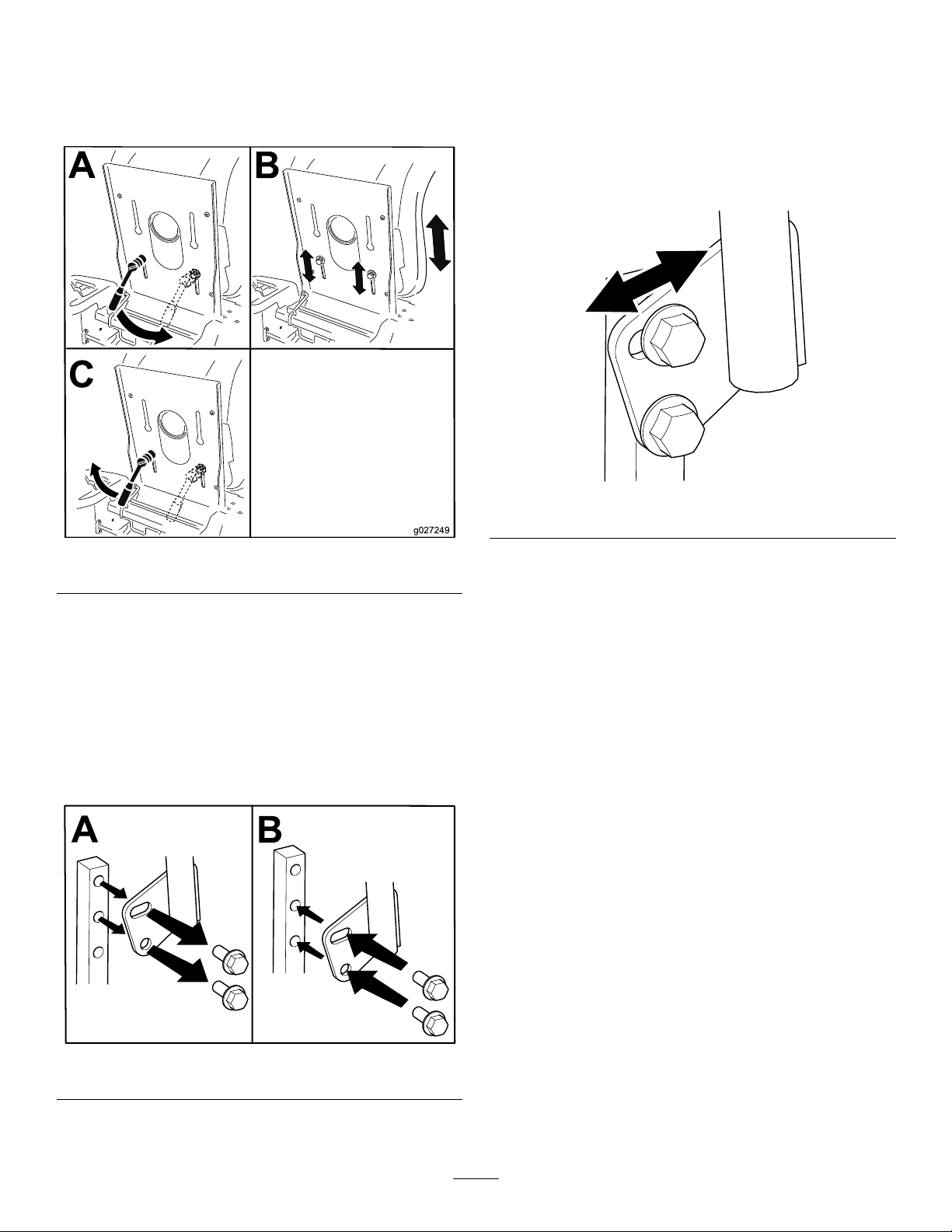 A
B
C
g027249

A
B