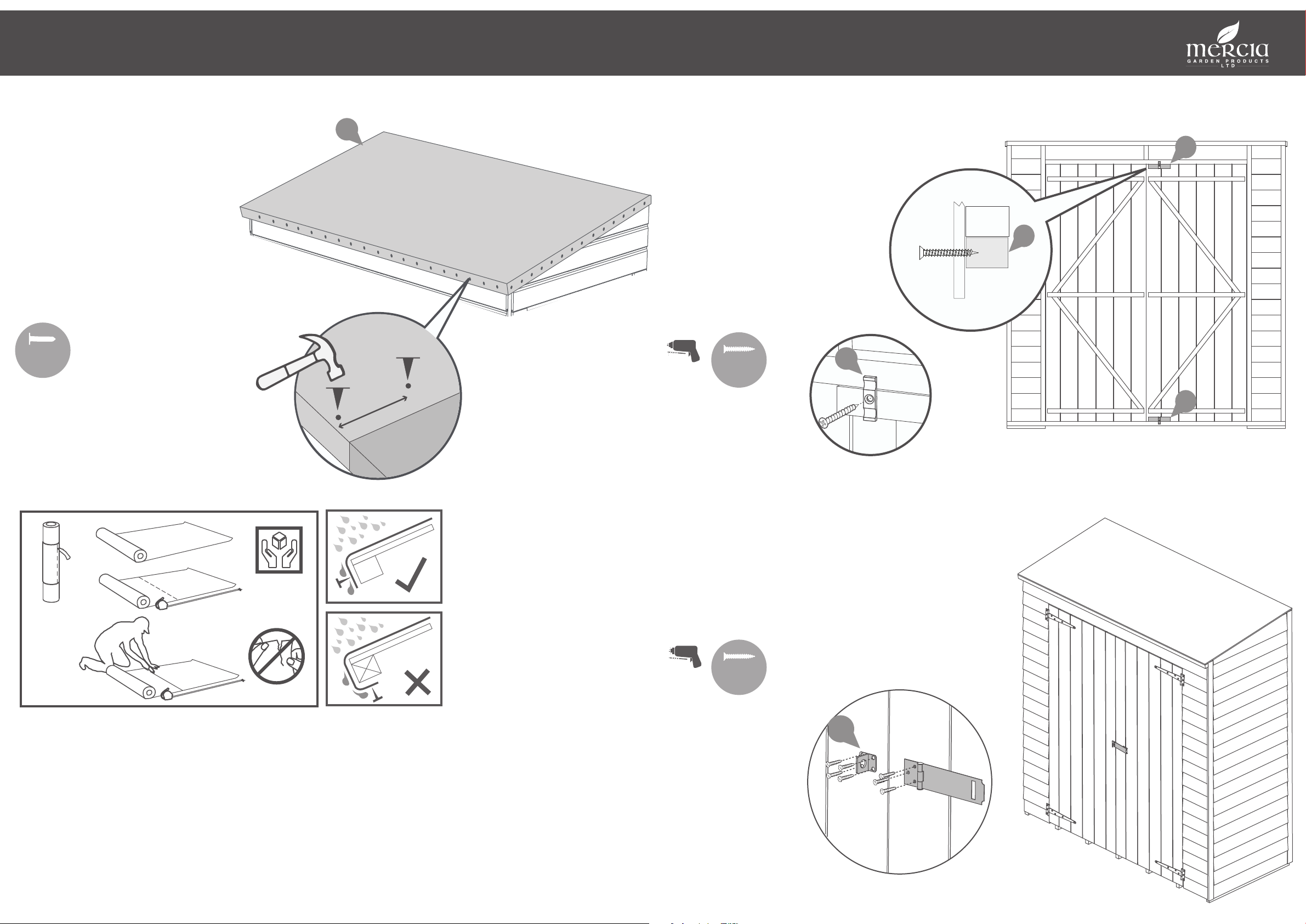 mercia
GARDEN PRODUCTS
LTD