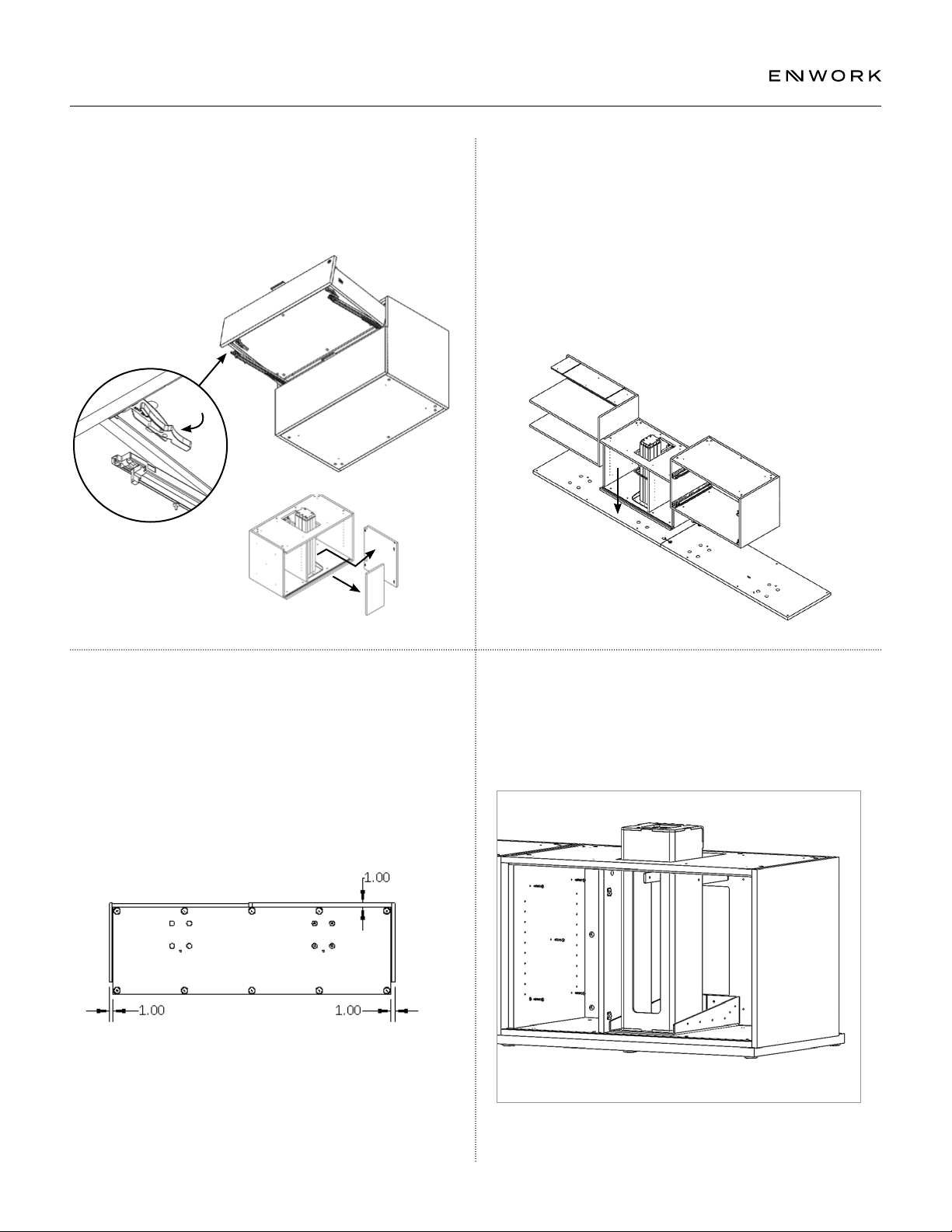 ENWORK

1.00

1.00

1.00