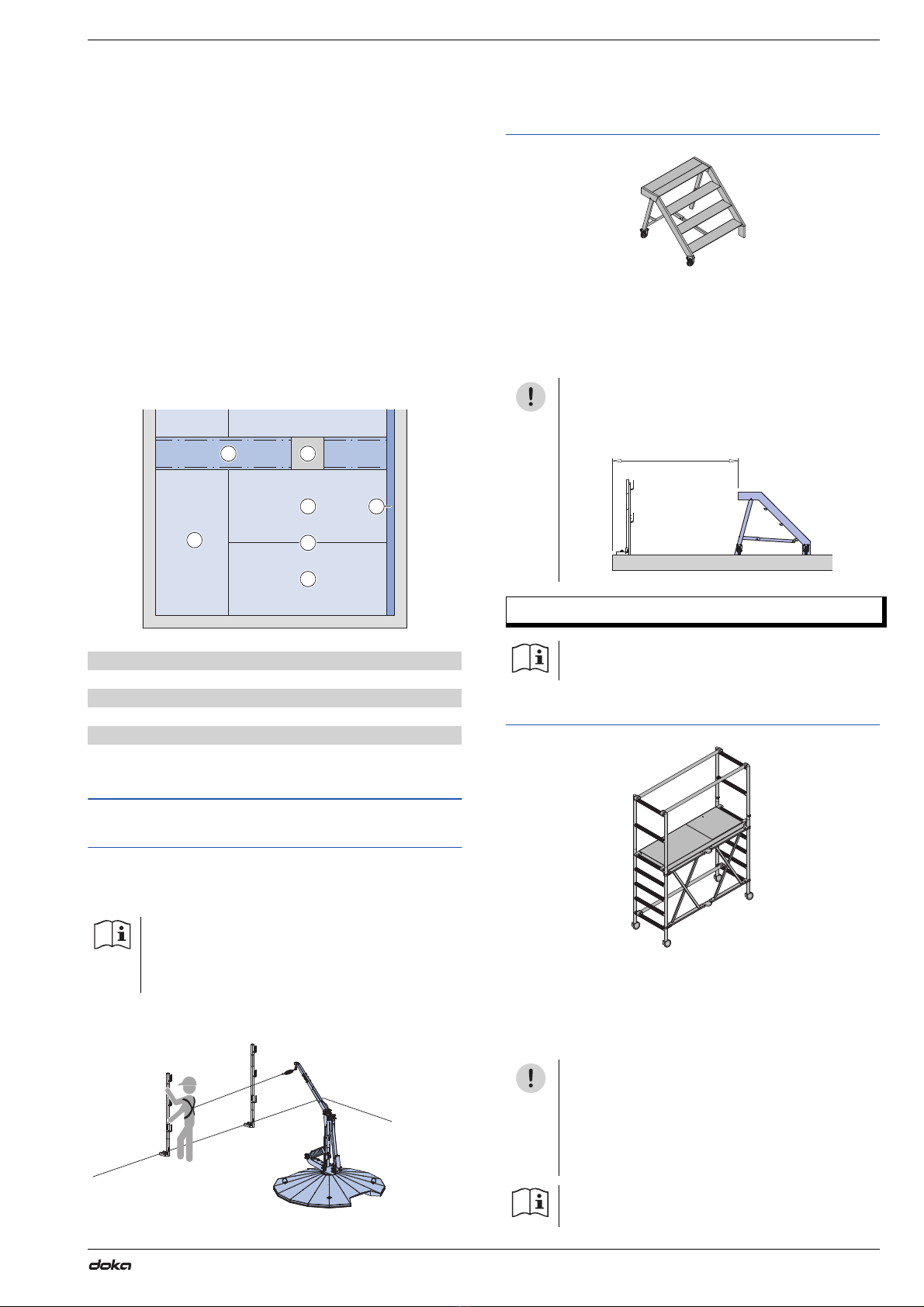 doka