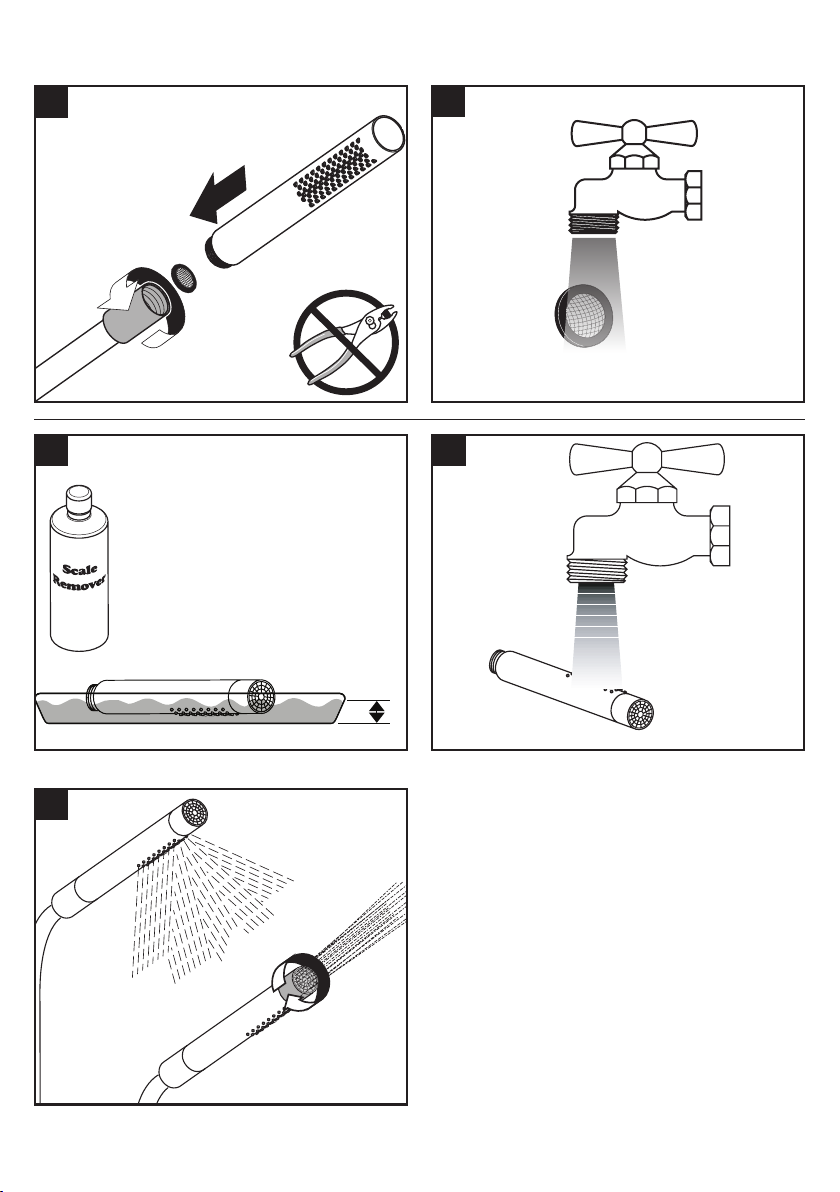 Scale Remover