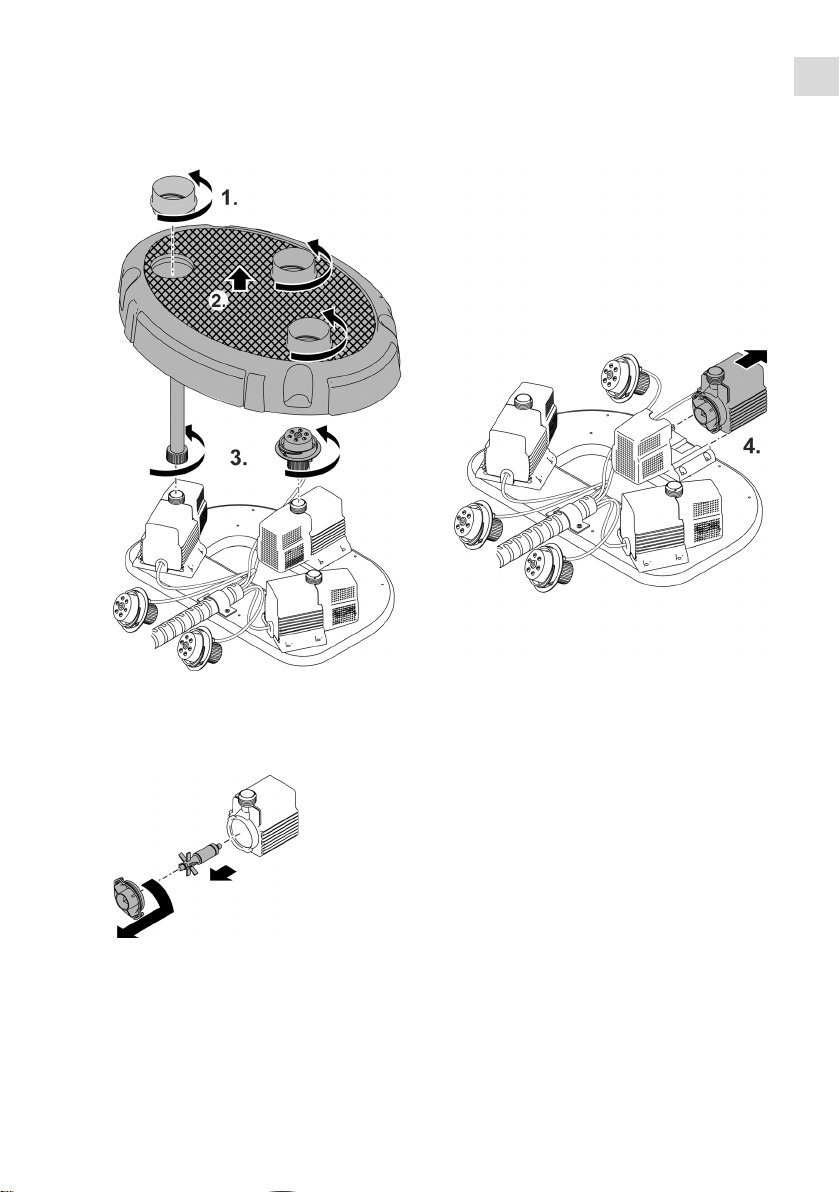 1.

2.

3.

4.