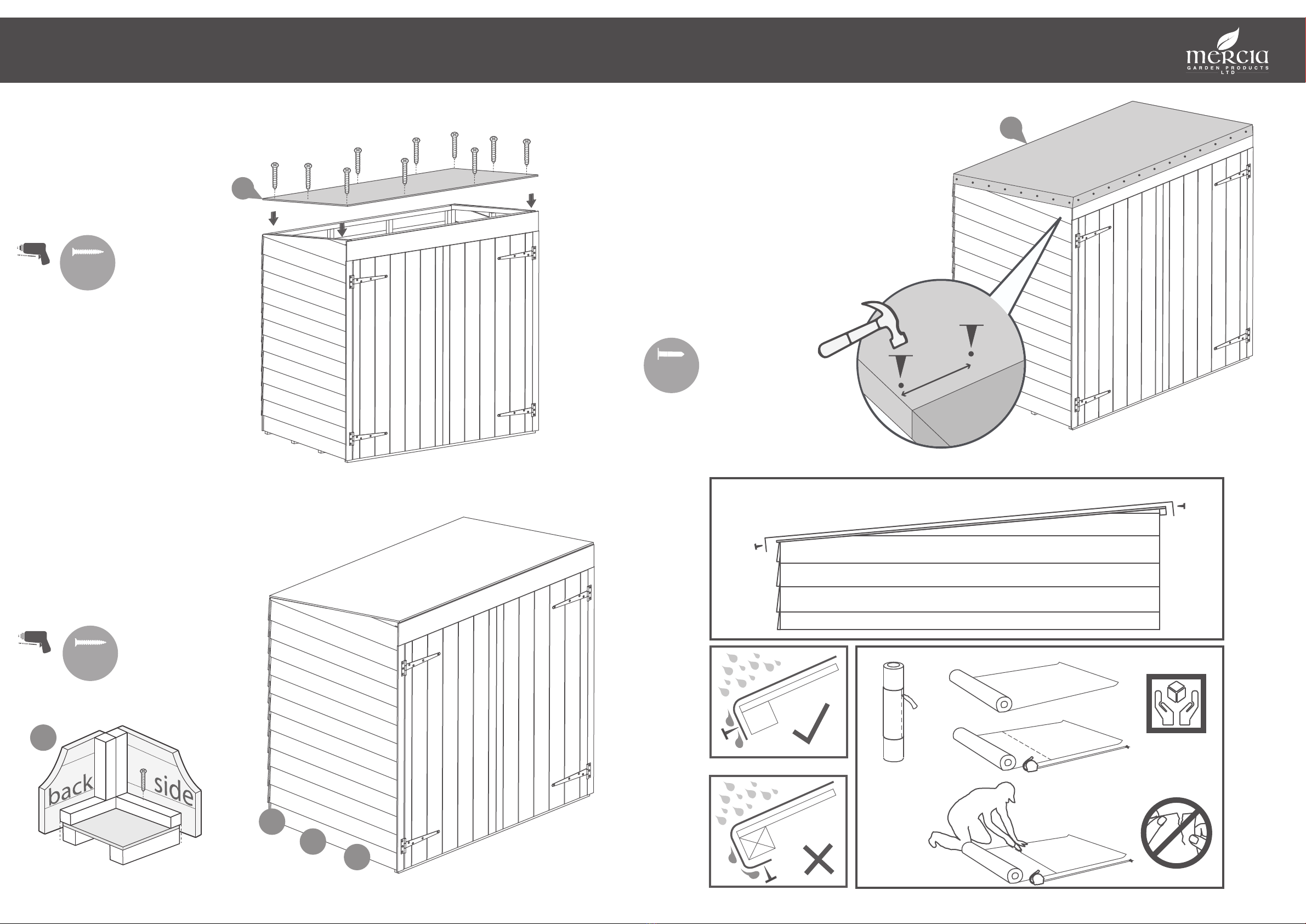 mercia GARDEN PRODUCTS LTD

back

side