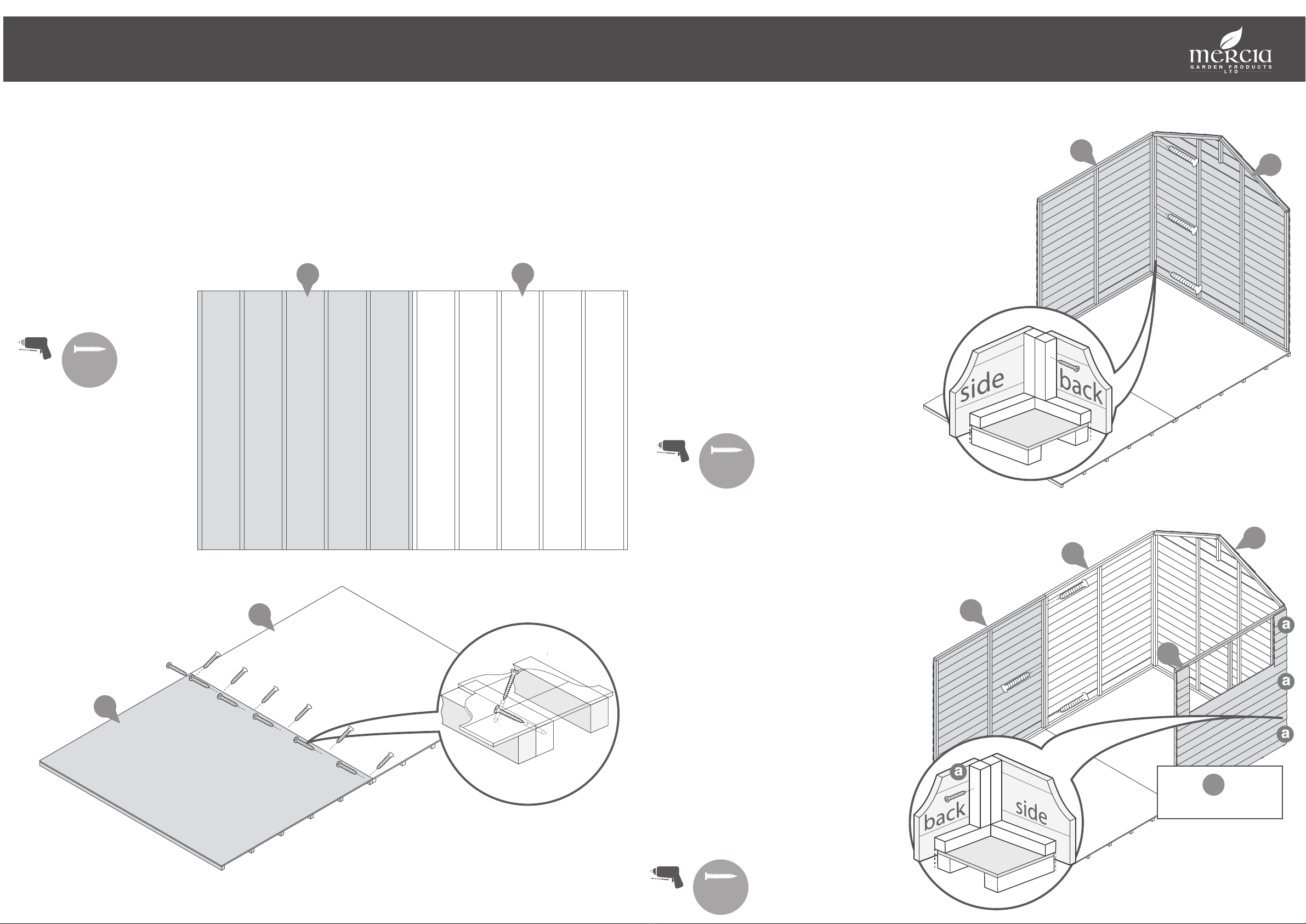 mercia
GARDEN PRODUCTS LTD

side
back

a
a
a
a
back
side