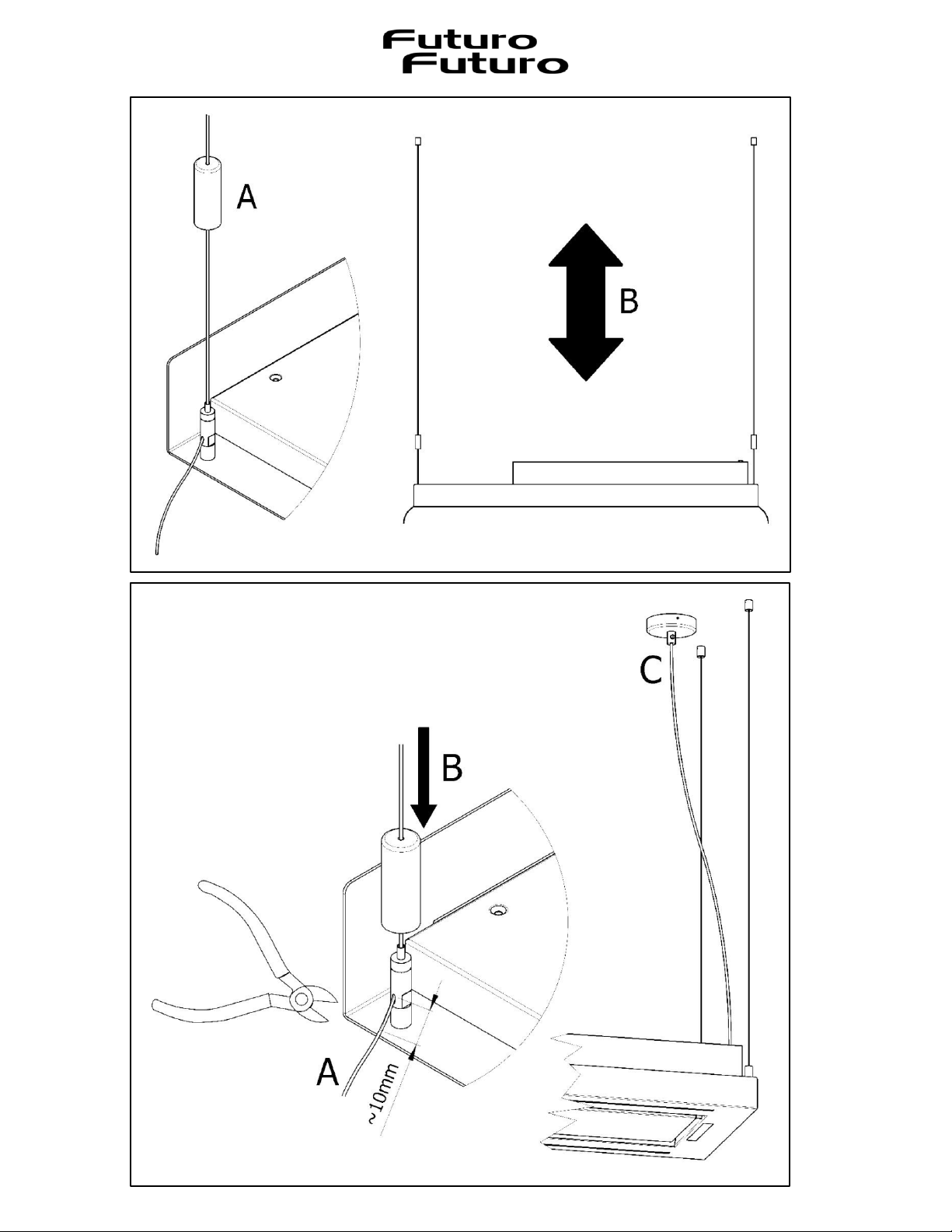 Futuro
Futuro

A

B

C

B

A

~10mm