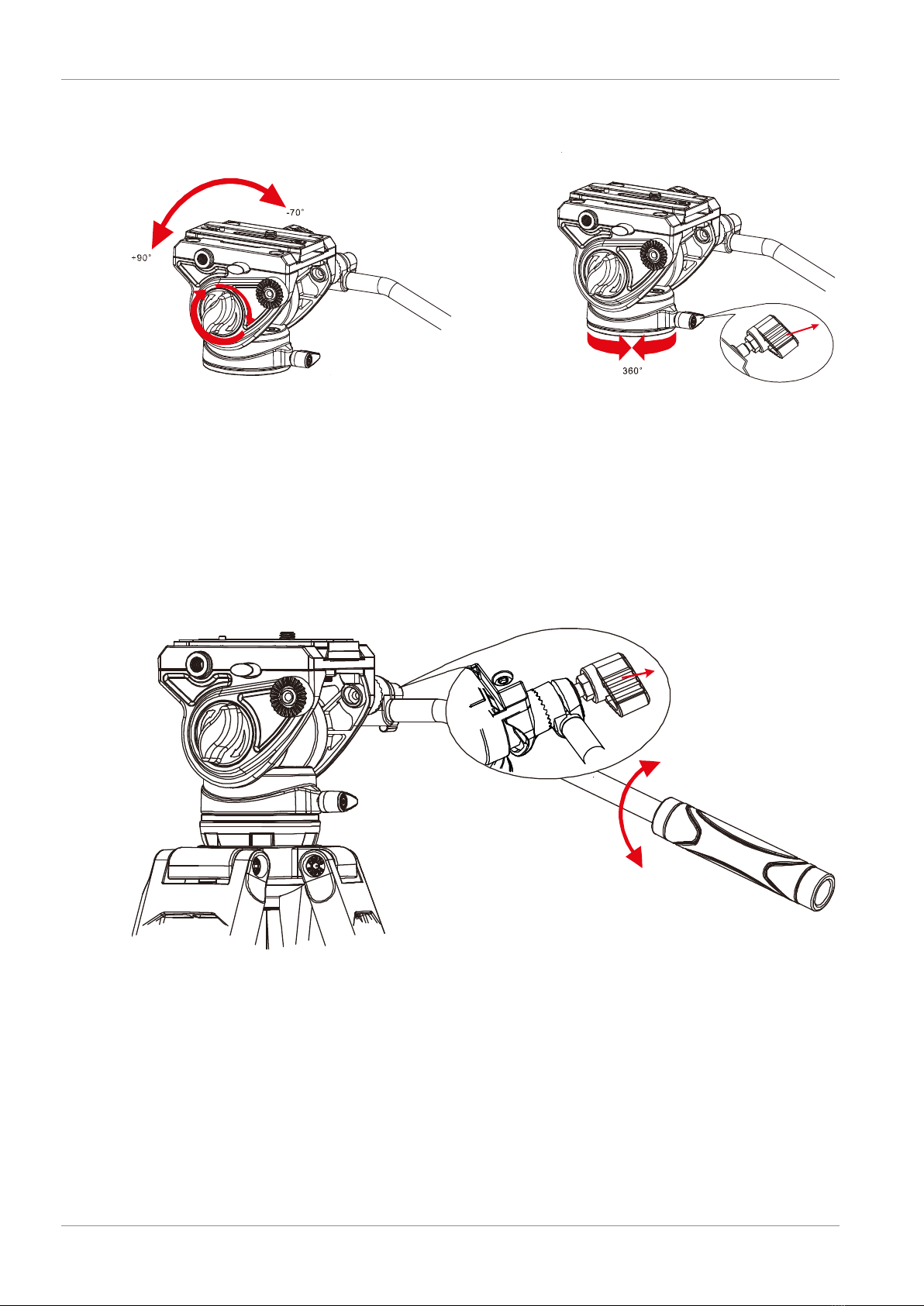 -70°
+90°
360°