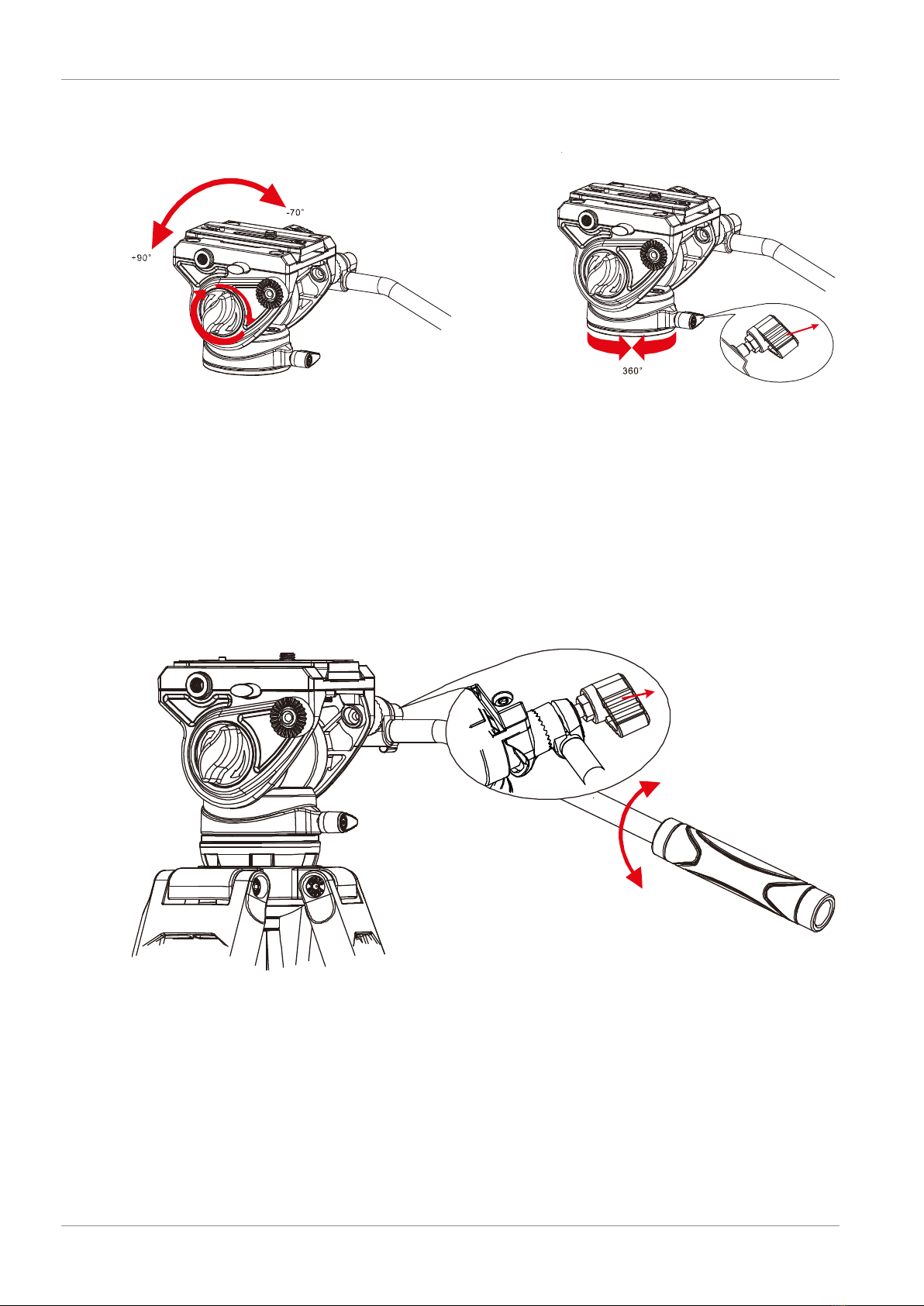 -70°
+90°

360°